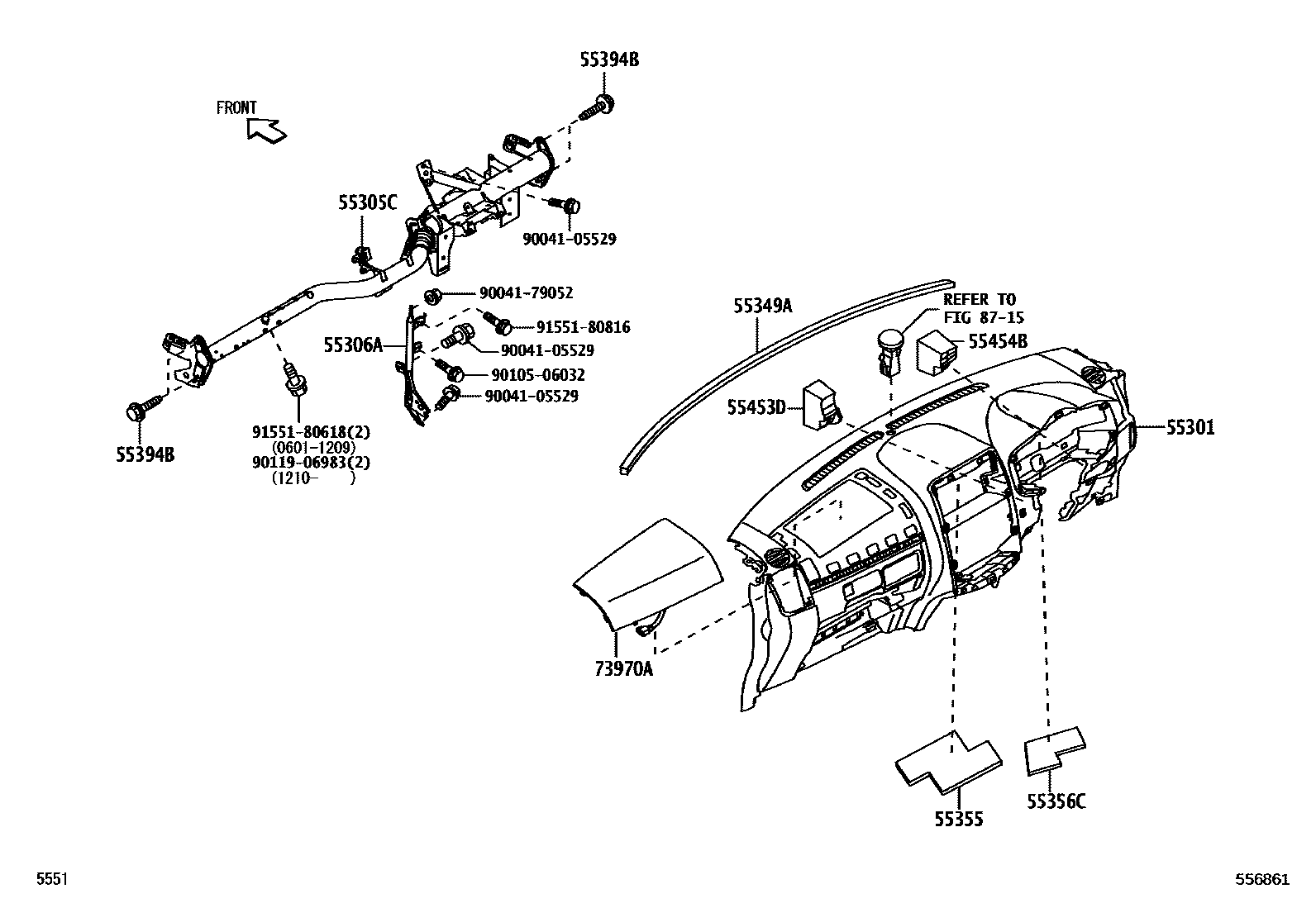 55394B

FRONT

55305C

90041-05529

90041-79052

91551-80816

55306A

90041-05529

90105-06032

90041-05529

55394B

91551-80618(2)
(0601-1209)
90119-06983(2)
(1210- )

55349A

REFER TO
FIG 87-15

55454B

55453D

55301

73970A

55355

55356C

5551

556861