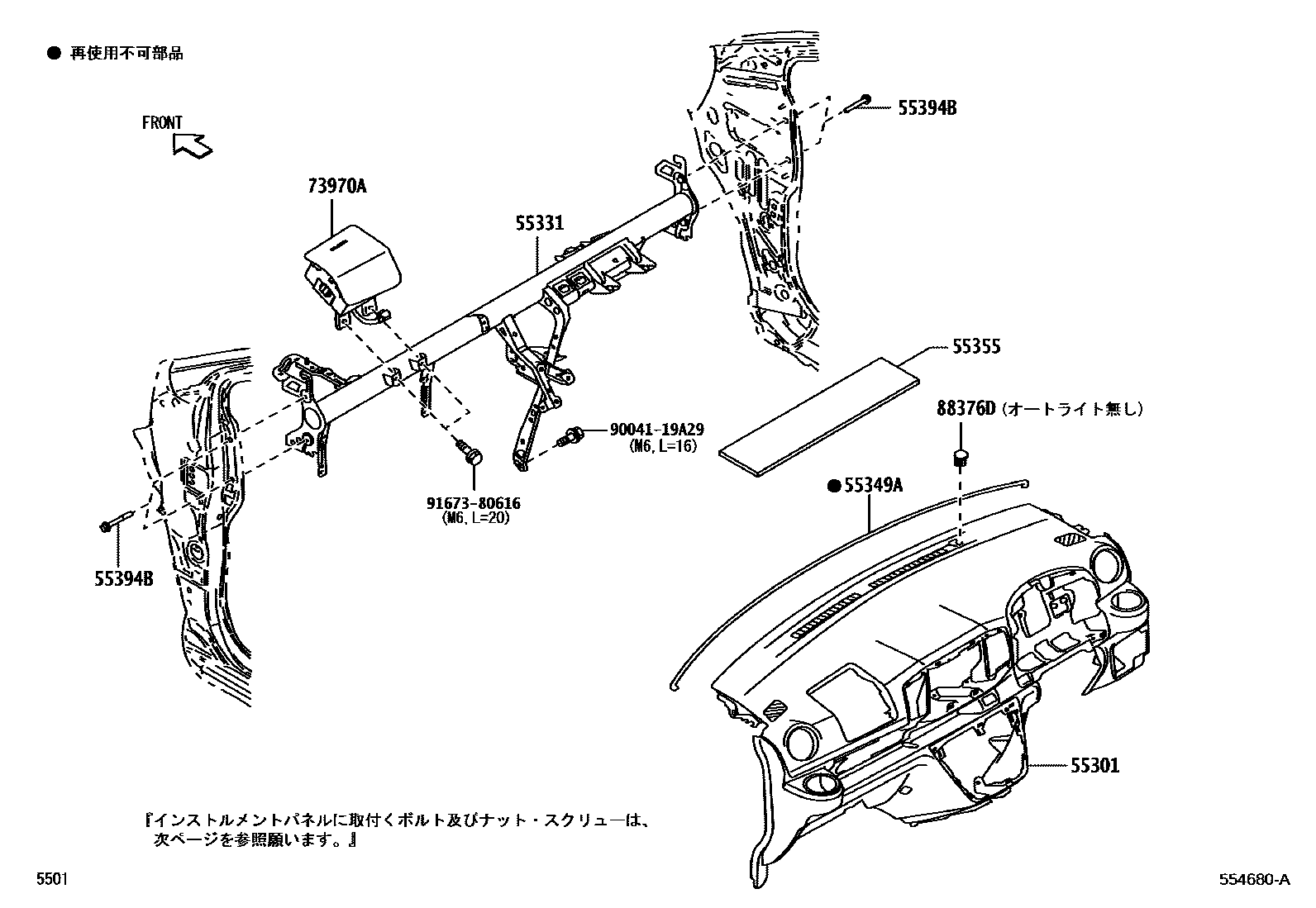 ● 再使用不可部品

FRONT

55394B

73970A

55331

55355

88376D（オートライト無し）

90041-19A29
(M6, L=16)

91673-80616
(M6, L=20)

●55349A

55394B

55301

『インストルメントパネルに取付くボルト及びナット・スクリューは、次ページを参照願います。』

5501

554680-A