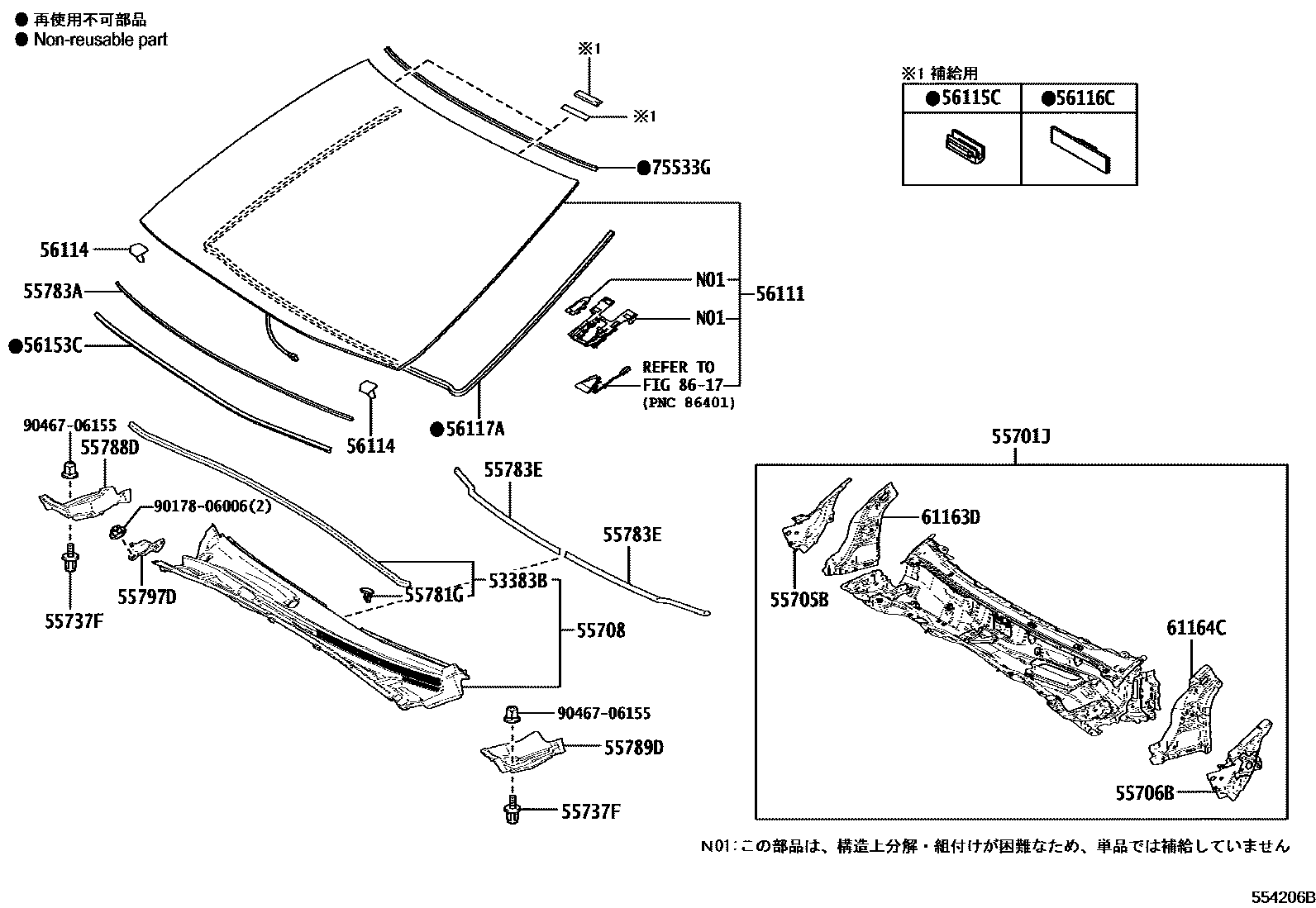 ● 再使用不可部品
● Non-reusable part

※1

※1

●75533G

※1 補給用

| ●56115C | ●56116C |
|---|---|
| | |

56114

55783A

●56153C

N01

N01

56111

REFER TO FIG 86-17 (PNC 86401)

56114

●56117A

90467-06155

55788D

90178-06006(2)

55797D

55737F

55783E

55783E

55781G

53383B

55708

90467-06155

55789D

55737F

55701J

61163D

55705B

61164C

55706B

N01:この部品は、構造上分解・組付けが困難なため、単品では補給していません

554206B