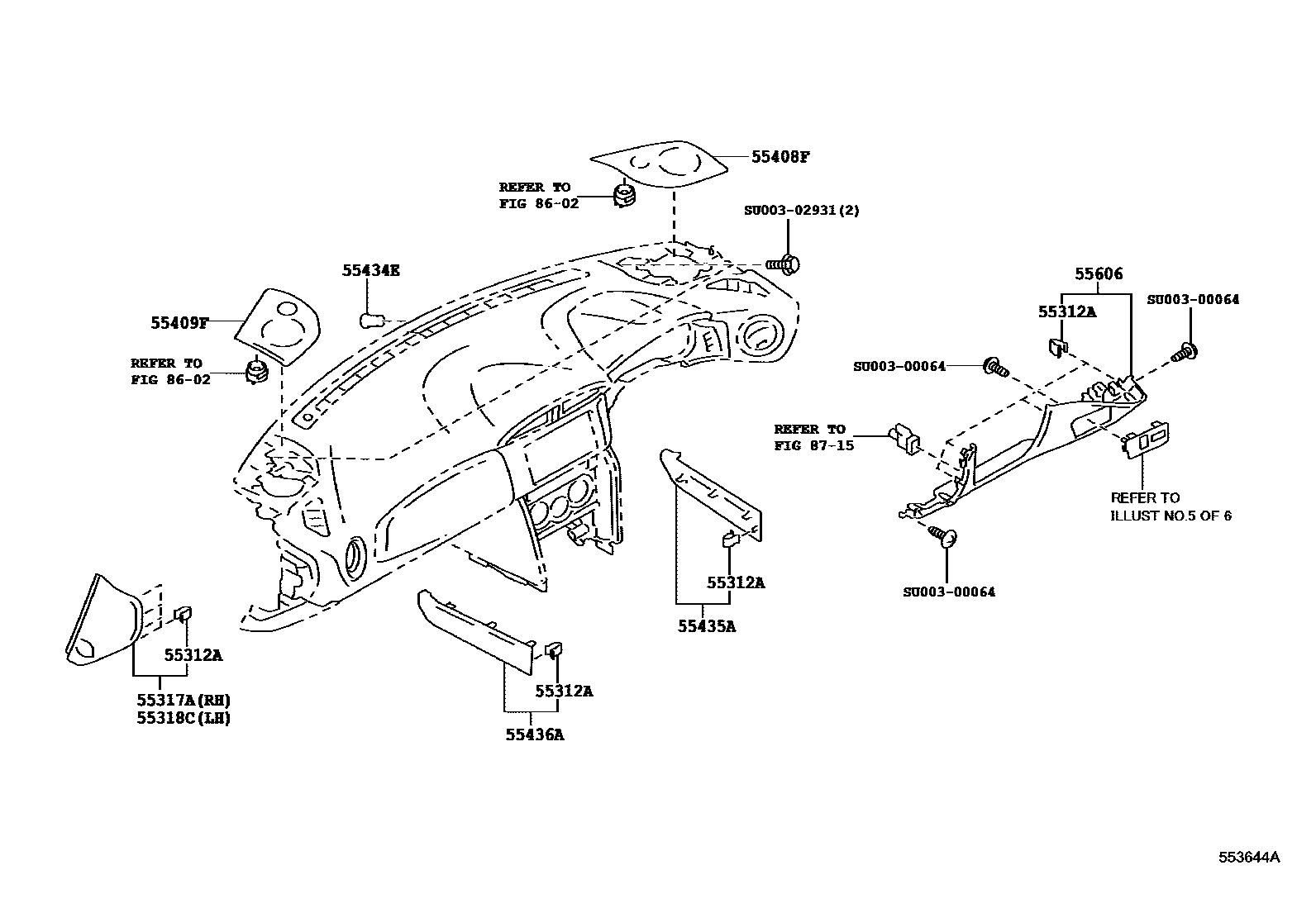 55408F

REFER TO
FIG 86-02

SU003-02931(2)

55434E

55409F

REFER TO
FIG 86-02

55606

55312A

SU003-00064

SU003-00064

REFER TO
FIG 87-15

REFER TO
ILLUST NO.5 OF 6

SU003-00064

55312A

55435A

55312A

55317A(RH)
55318C(LH)

55312A

55436A

553644A