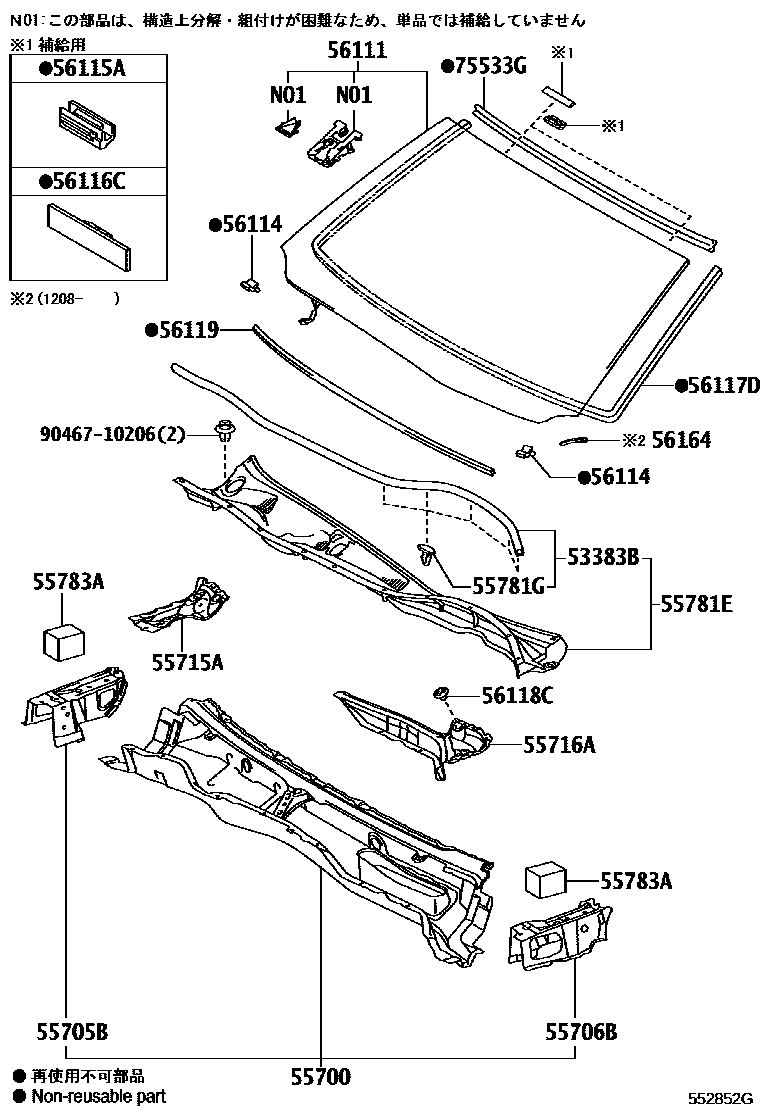 N01：この部品は、構造上分解・組付けが困難なため、単品では補給していません

※1 補給用

●56115A

●56116C

※2（1208-　　）

56111

N01

N01

●75533G

※1

※1

●56114

●56119

●56117D

90467-10206(2)

※2 56164

●56114

53383B

55781G

55781E

55783A

55715A

56118C

55716A

55783A

55705B

55706B

55700

● 再使用不可部品

● Non-reusable part

552852G