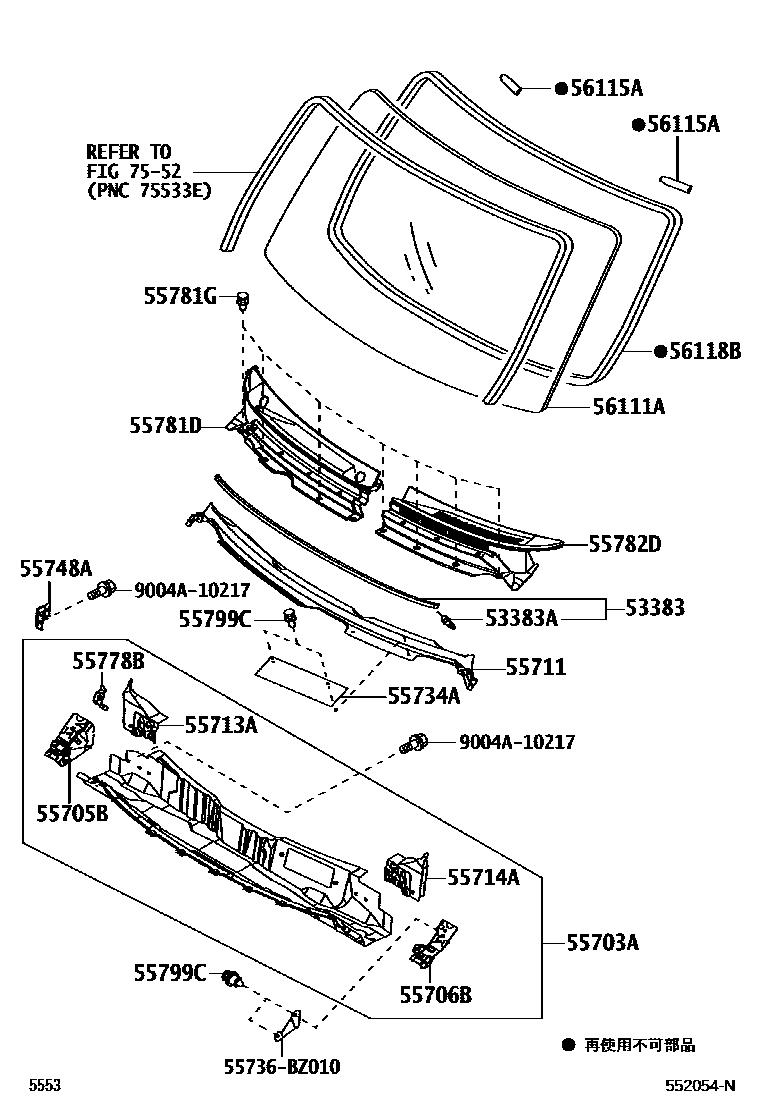 ●56115A
●56115A
REFER TO
FIG 75-52
(PNC 75533E)
55781G
●56118B
56111A
55781D
55782D
55748A
9004A-10217
55799C
53383A
53383
55711
55778B
55734A
55713A
9004A-10217
55705B
55714A
55703A
55799C
55706B
55736-BZ010
● 再使用不可部品
5553
552054-N