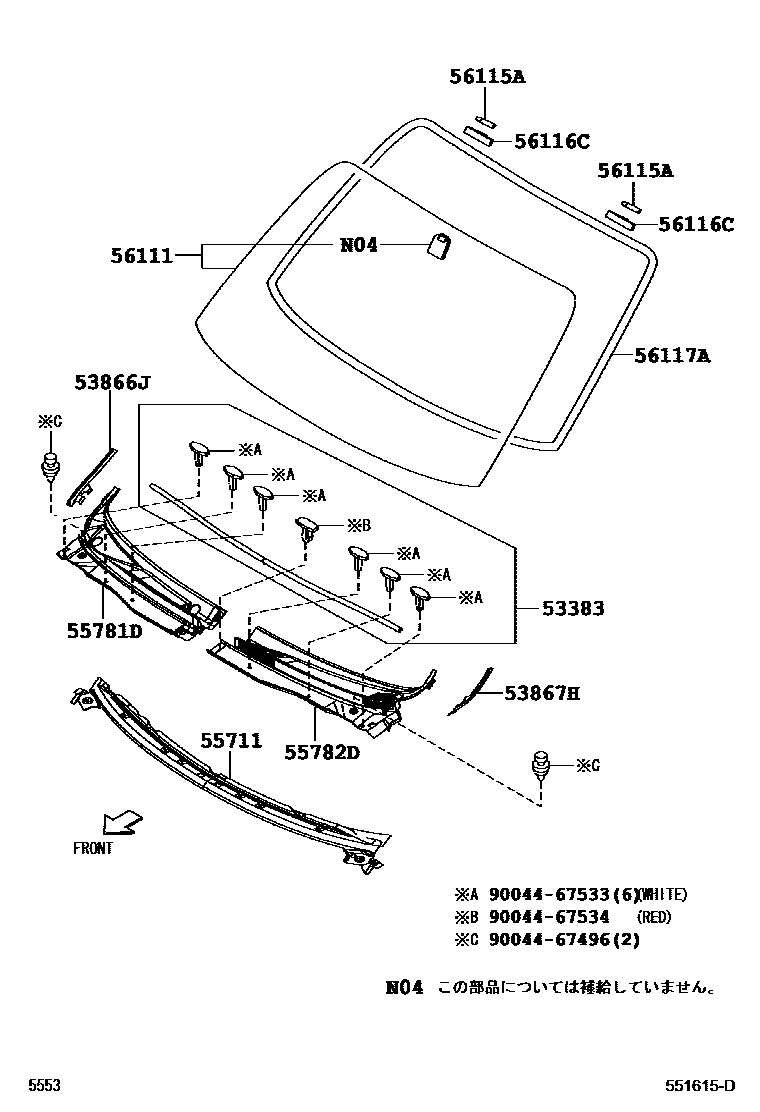 56115A
56116C
56115A
56116C
56111
N04
56117A
53866J
※C
※A
※A
※A
※B
※A
※A
※A
53383
55781D
53867H
55711
55782D
※C
FRONT

※A 90044-67533(6)(WHITE)
※B 90044-67534 (RED)
※C 90044-67496(2)

N04 この部品については補給していません。

5553
551615-D