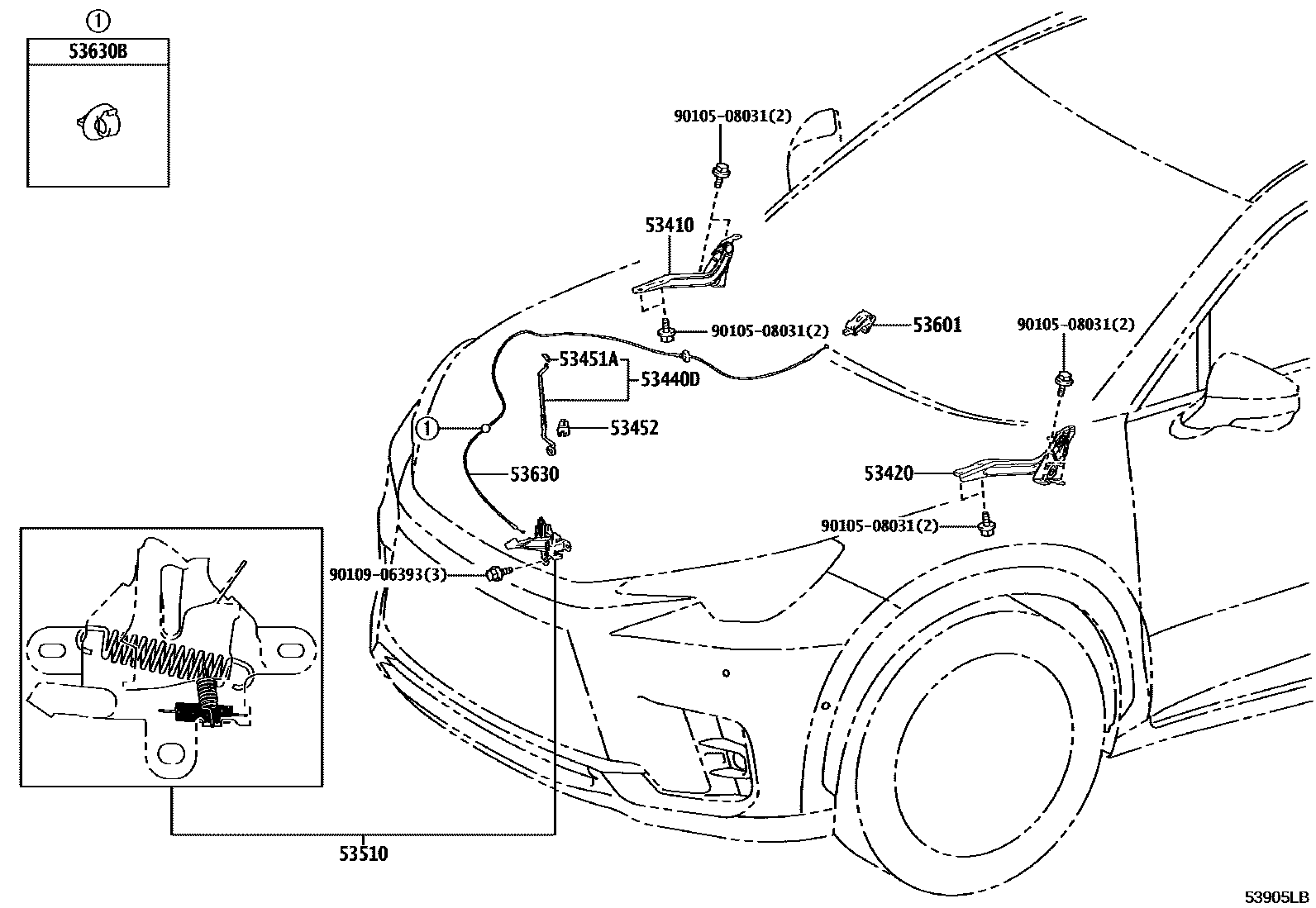 ①
53630B

90105-08031(2)
53410
90105-08031(2)
53601
90105-08031(2)
53451A
53440D
①
53452
53630
53420
90105-08031(2)
90109-06393(3)
53510
53905LB