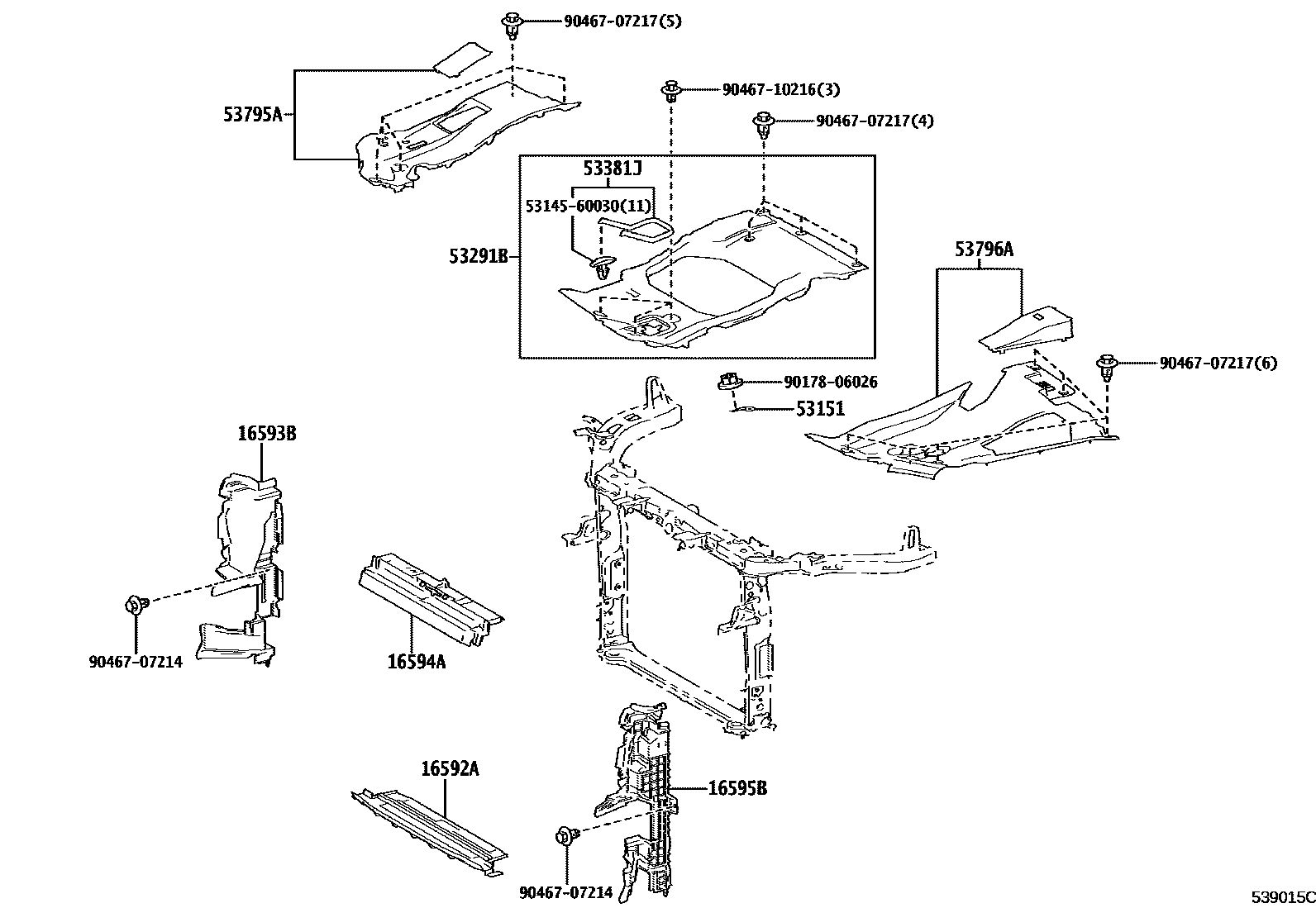 90467-07217(5)

53795A

90467-10216(3)

90467-07217(4)

53381J

53145-60030(11)

53291B

53796A

90467-07217(6)

90178-06026

53151

16593B

90467-07214

16594A

16592A

16595B

90467-07214

539015C