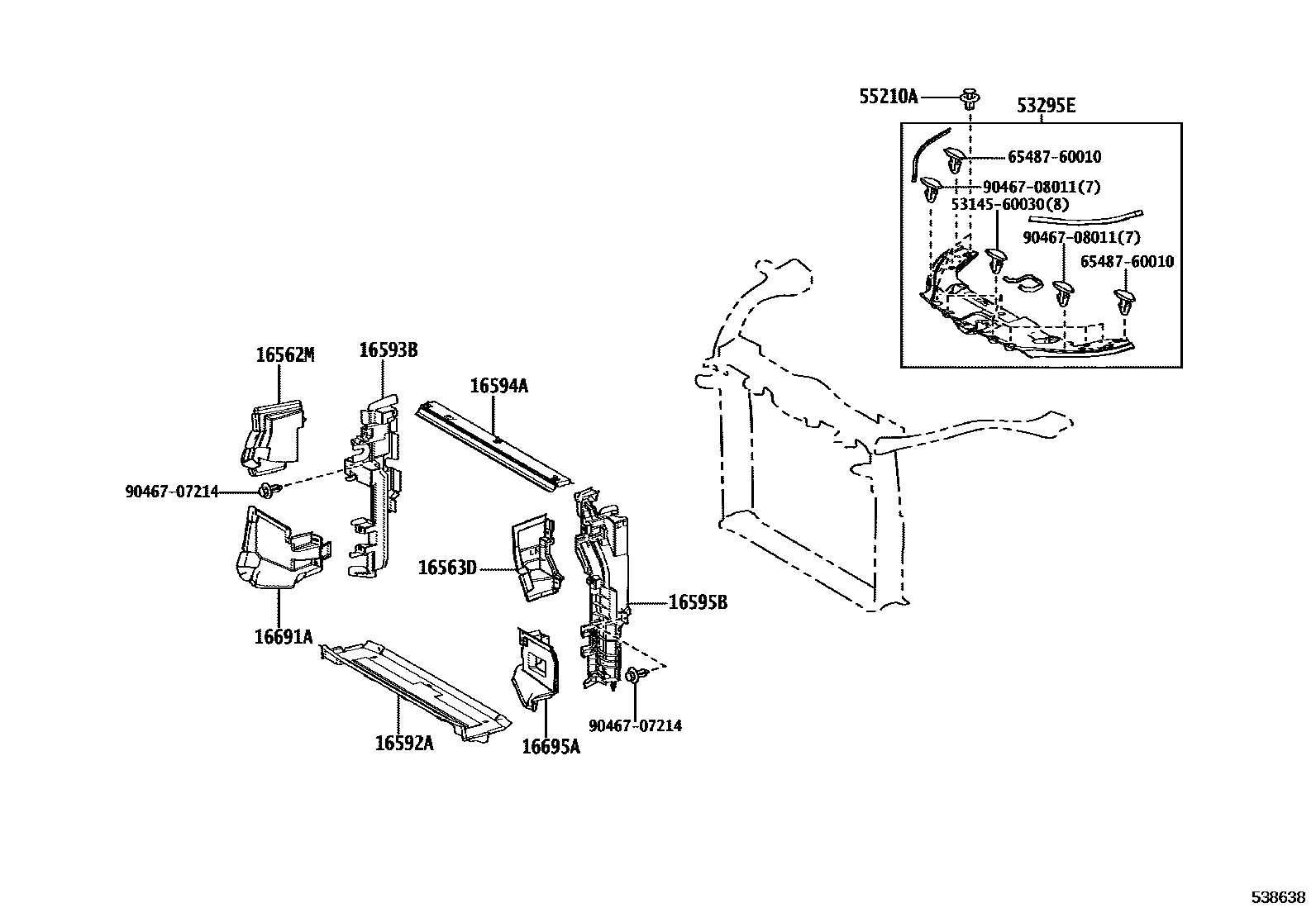 55210A
53295E
65487-60010
90467-08011(7)
53145-60030(8)
90467-08011(7)
65487-60010
16562M
16593B
16594A
90467-07214
16563D
16595B
16691A
16592A
16695A
90467-07214
538638