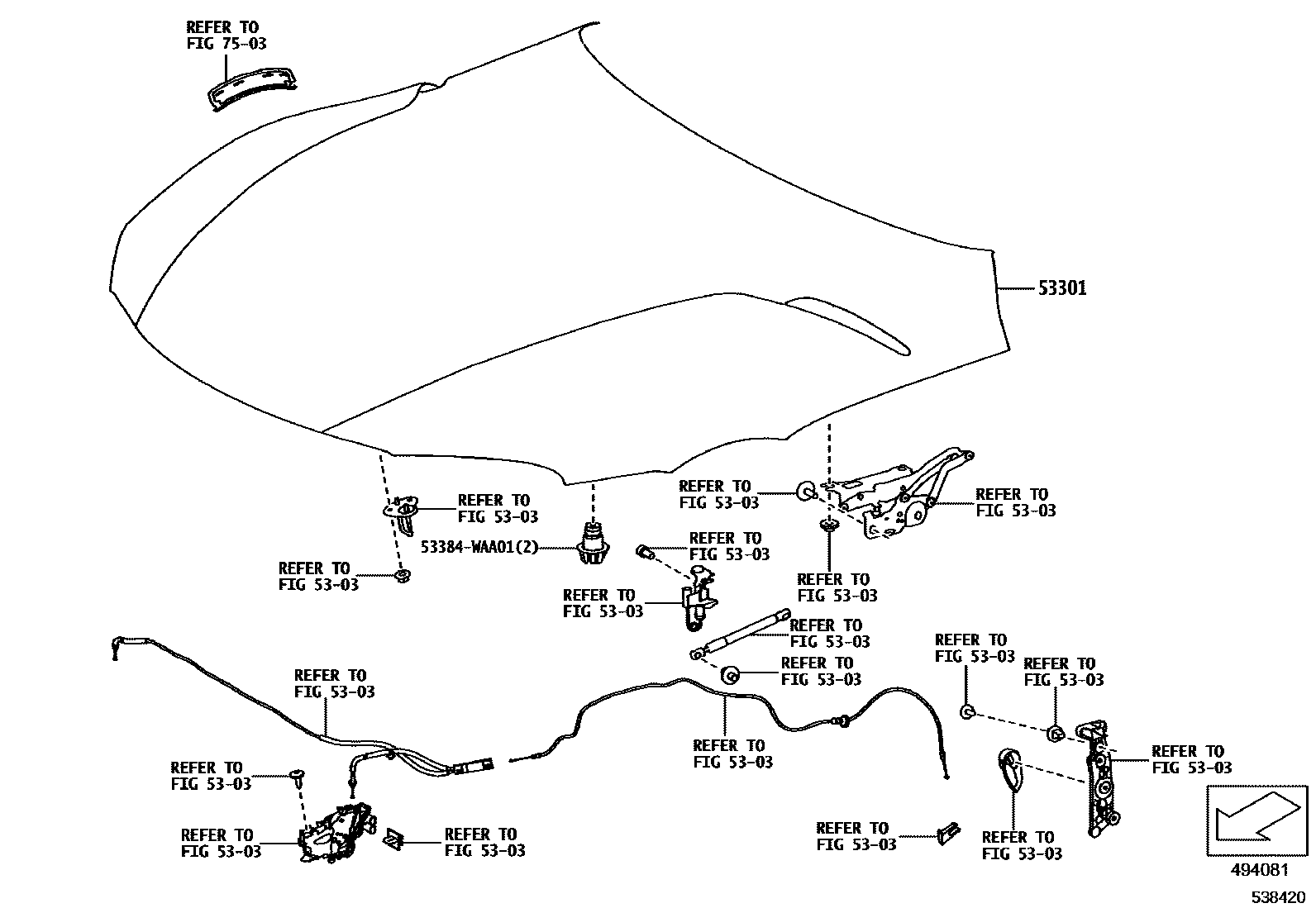 REFER TO
FIG 75-03

53301

REFER TO
FIG 53-03

REFER TO
FIG 53-03

REFER TO
FIG 53-03

53384-WAA01(2)

REFER TO
FIG 53-03

REFER TO
FIG 53-03

REFER TO
FIG 53-03

REFER TO
FIG 53-03

REFER TO
FIG 53-03

REFER TO
FIG 53-03

REFER TO
FIG 53-03

REFER TO
FIG 53-03

REFER TO
FIG 53-03

REFER TO
FIG 53-03

REFER TO
FIG 53-03

REFER TO
FIG 53-03

REFER TO
FIG 53-03

REFER TO
FIG 53-03

REFER TO
FIG 53-03

REFER TO
FIG 53-03

494081

538420