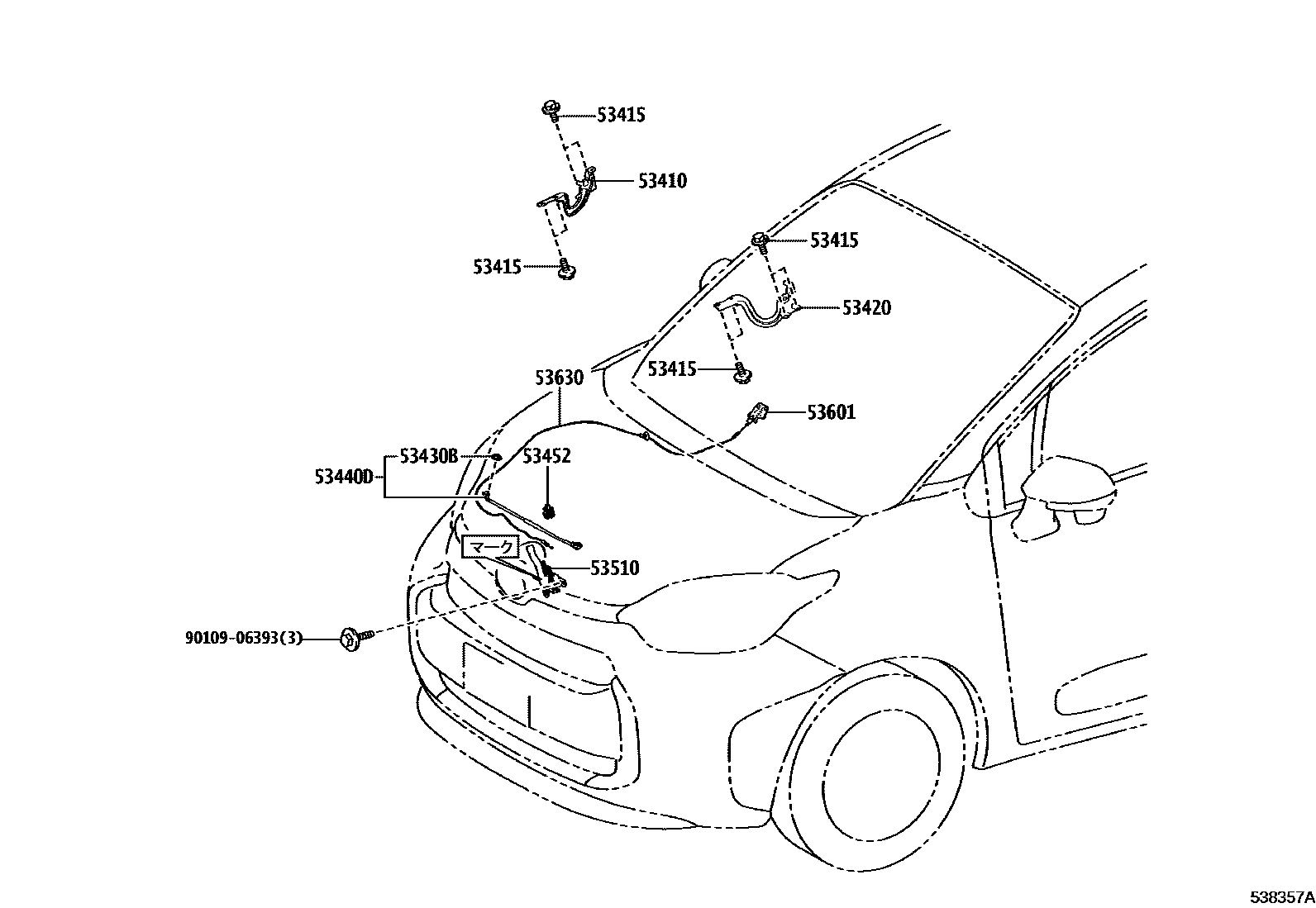 53415
53410
53415
53415
53420
53415
53630
53601
53430B
53452
53440D
マーク
53510
90109-06393(3)
538357A