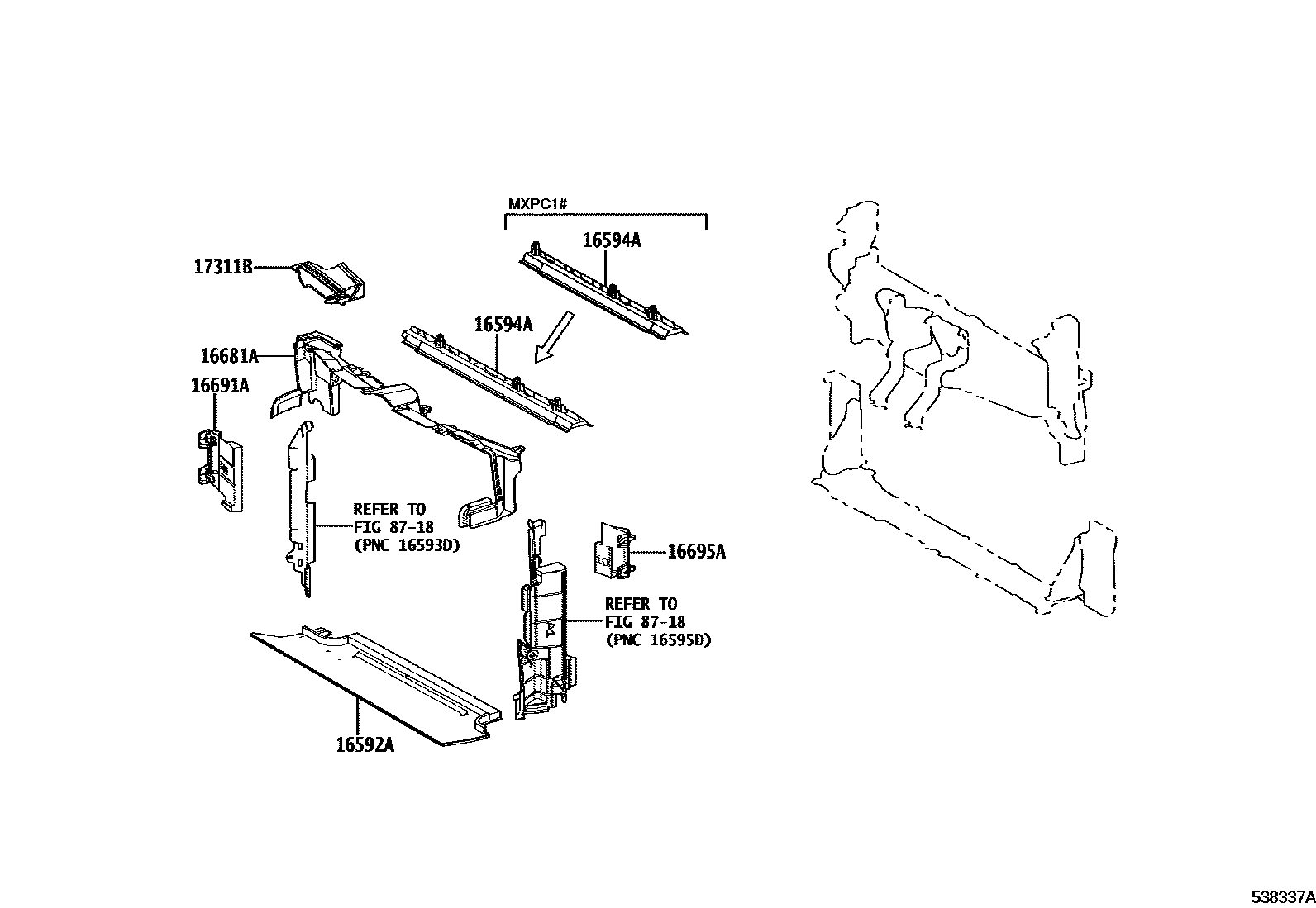 MXPC1#

16594A

17311B

16594A

16681A

16691A

REFER TO
FIG 87-18
(PNC 16593D)

16695A

REFER TO
FIG 87-18
(PNC 16595D)

16592A

538337A