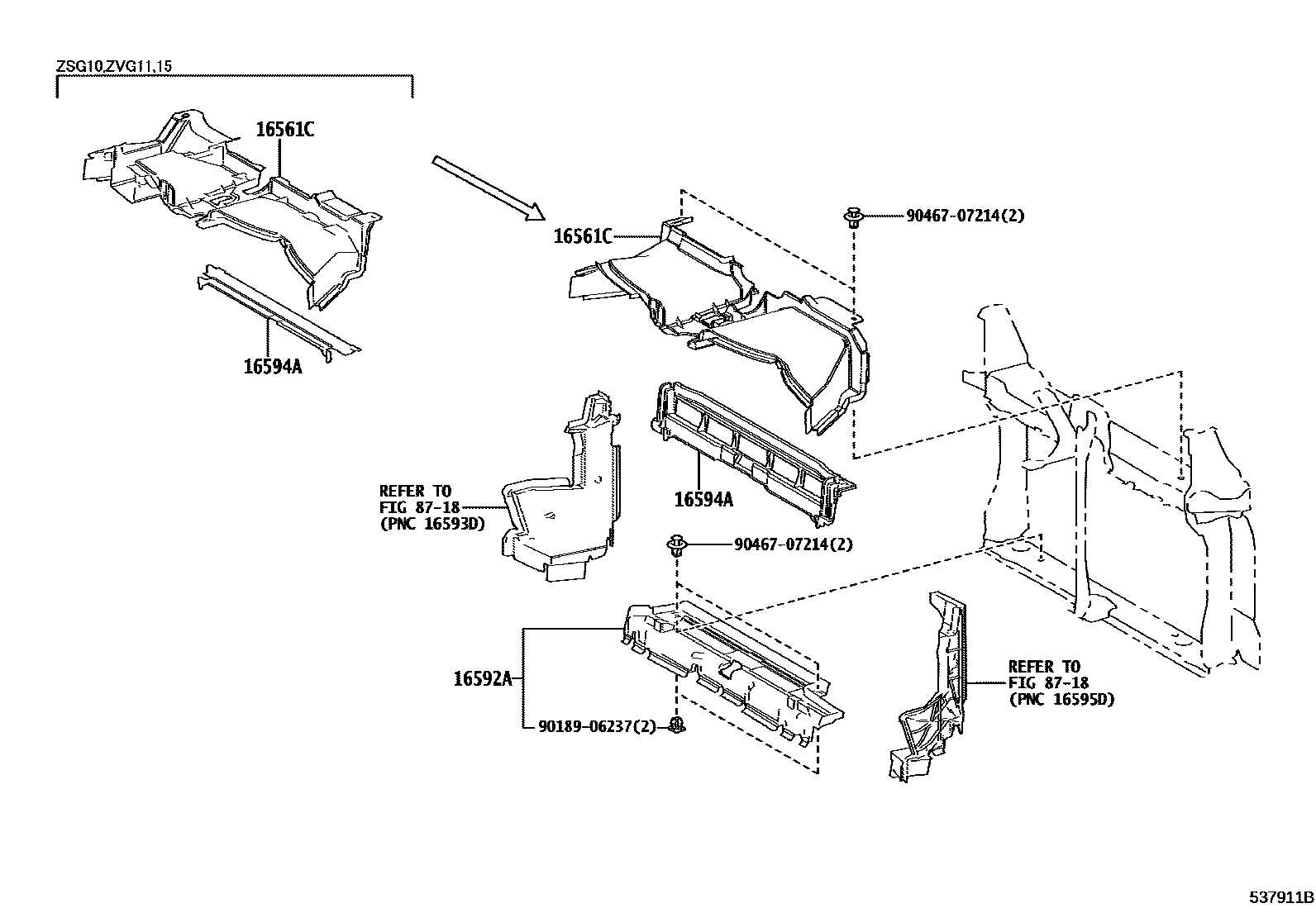 ZSG10,ZVG11,15

16561C

16594A

16561C

90467-07214(2)

REFER TO
FIG 87-18
(PNC 16593D)

16594A

90467-07214(2)

16592A

90189-06237(2)

REFER TO
FIG 87-18
(PNC 16595D)

537911B