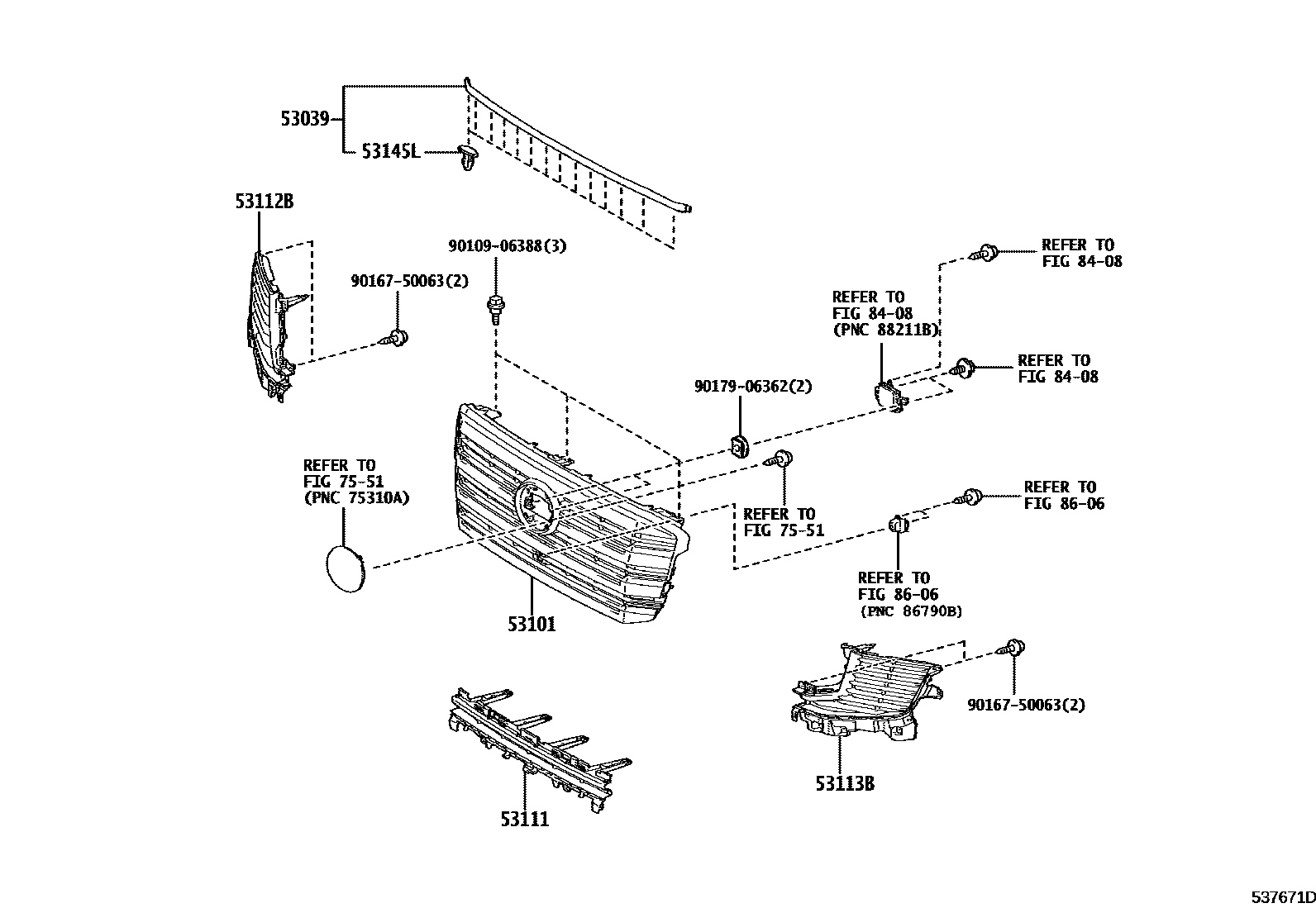 53039

53145L

53112B

90109-06388(3)

90167-50063(2)

REFER TO
FIG 84-08

REFER TO
FIG 84-08
(PNC 88211B)

REFER TO
FIG 84-08

90179-06362(2)

REFER TO
FIG 75-51
(PNC 75310A)

REFER TO
FIG 75-51

REFER TO
FIG 86-06

REFER TO
FIG 86-06
(PNC 86790B)

53101

90167-50063(2)

53113B

53111

537671D