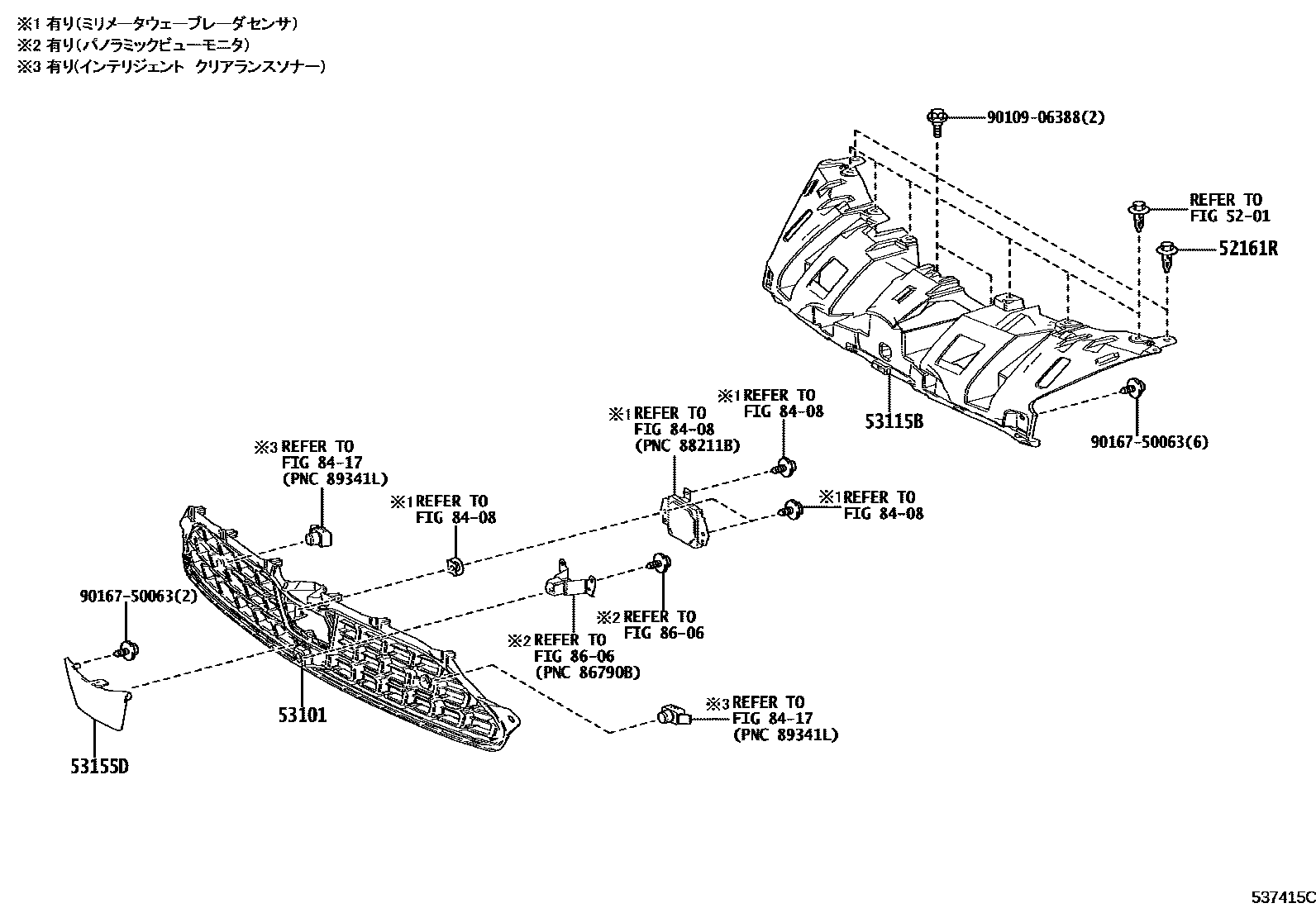 ※1 有り(ミリメータウェーブレーダセンサ)
※2 有り(パノラミックビューモニタ)
※3 有り(インテリジェント クリアランスソナー)

90109-06388(2)

REFER TO
FIG 52-01

52161R

53115B

90167-50063(6)

※1 REFER TO
FIG 84-08

※1 REFER TO
FIG 84-08
(PNC 88211B)

※3 REFER TO
FIG 84-17
(PNC 89341L)

※1 REFER TO
FIG 84-08

※1 REFER TO
FIG 84-08

90167-50063(2)

※2 REFER TO
FIG 86-06

※2 REFER TO
FIG 86-06
(PNC 86790B)

53101

※3 REFER TO
FIG 84-17
(PNC 89341L)

53155D

537415C