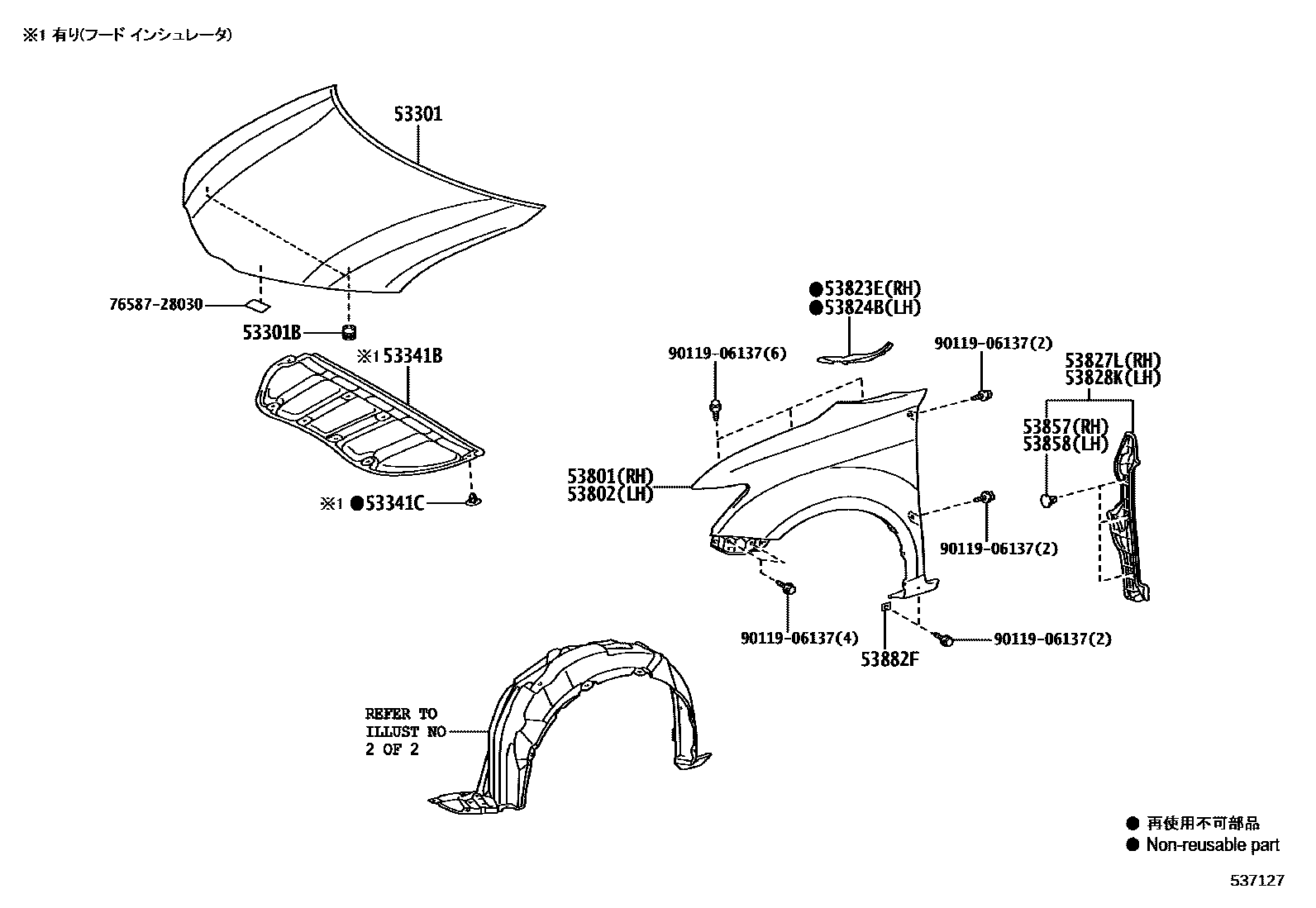 ※1 有り(フード インシュレータ)

53301

76587-28030

53301B

※1 53341B

※1 ●53341C

●53823E(RH)
●53824B(LH)

90119-06137(6)

90119-06137(2)

53827L(RH)
53828K(LH)

53857(RH)
53858(LH)

53801(RH)
53802(LH)

90119-06137(2)

90119-06137(4)

53882F

90119-06137(2)

REFER TO
ILLUST NO
2 OF 2

● 再使用不可部品
● Non-reusable part

537127