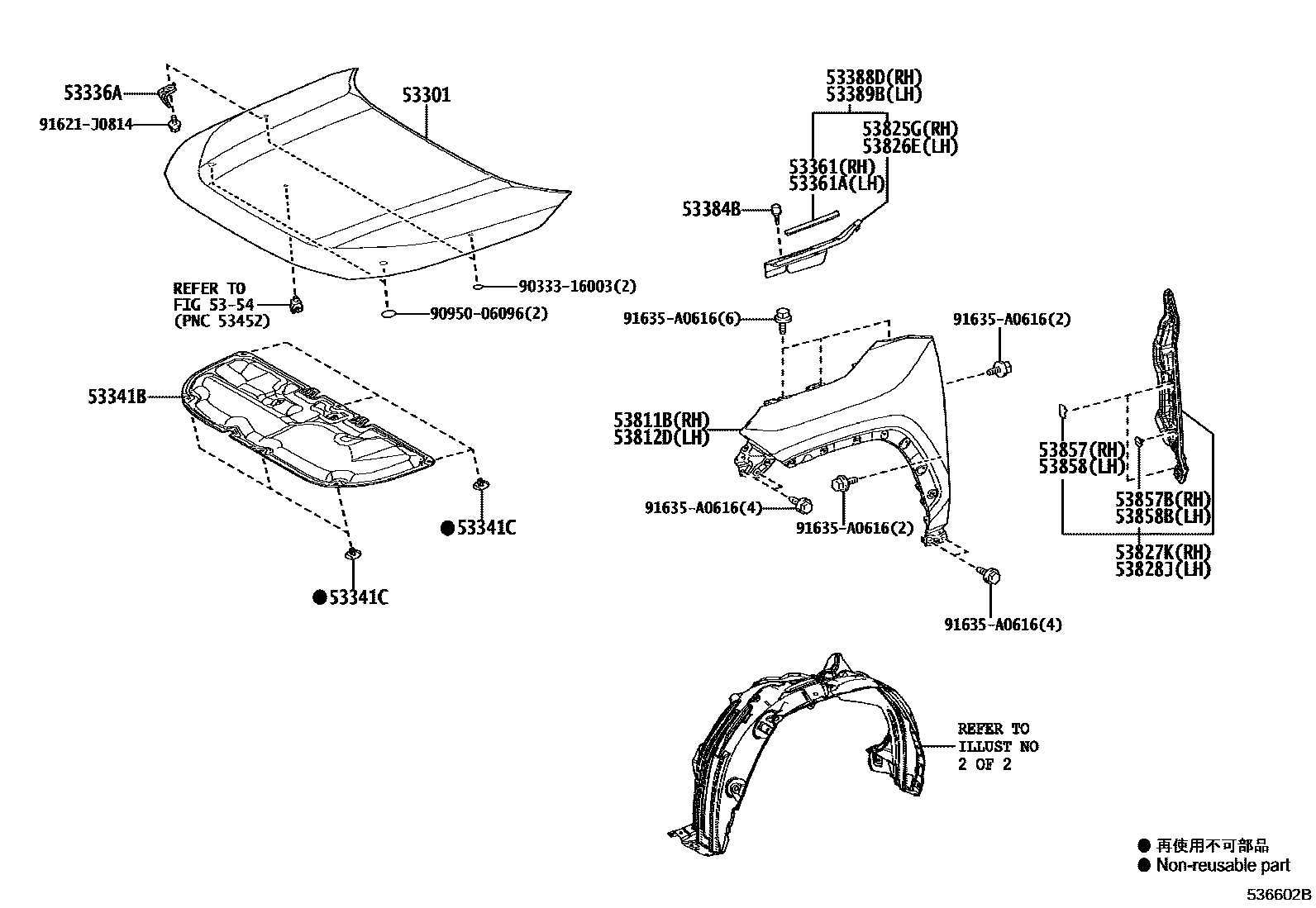 53336A
91621-J0814
53301
REFER TO
FIG 53-54
(PNC 53452)
90333-16003(2)
90950-06096(2)
53341B
●53341C
●53341C

53388D(RH)
53389B(LH)
53825G(RH)
53826E(LH)
53361(RH)
53361A(LH)
53384B
91635-A0616(6)
91635-A0616(2)
53811B(RH)
53812D(LH)
91635-A0616(4)
91635-A0616(2)
91635-A0616(4)
53857(RH)
53858(LH)
53857B(RH)
53858B(LH)
53827K(RH)
53828J(LH)

REFER TO
ILLUST NO
2 OF 2

● 再使用不可部品
● Non-reusable part

536602B