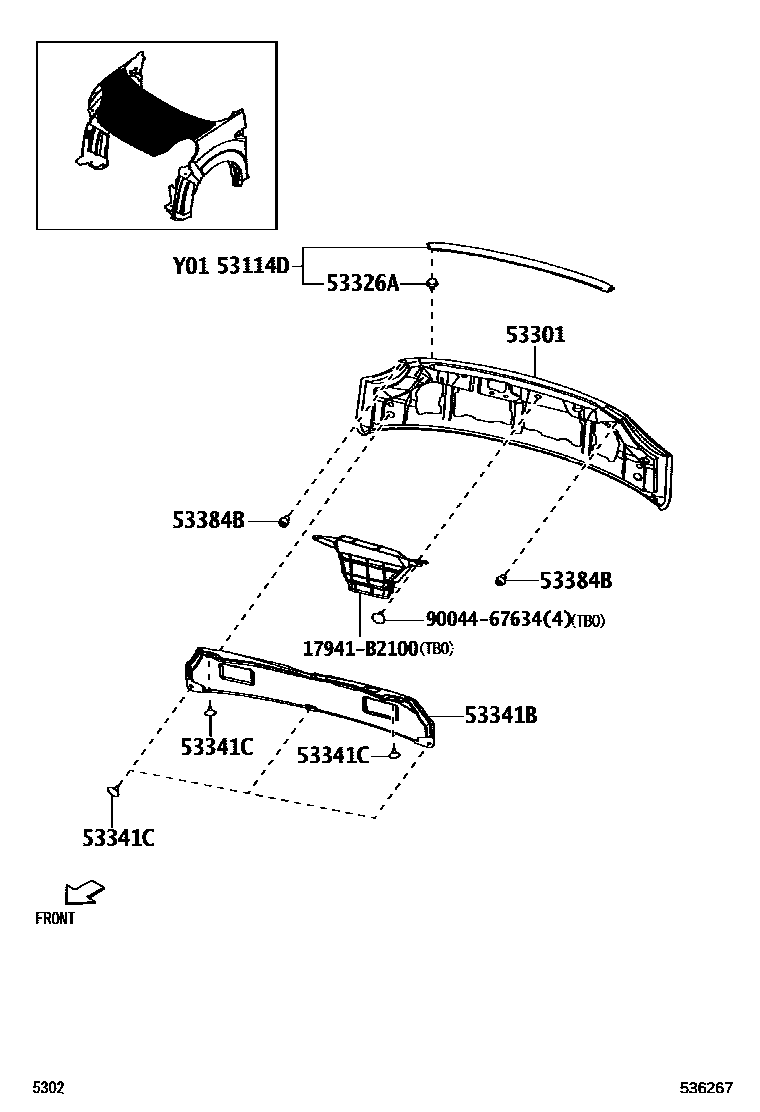 Y01 53114D
53326A
53301
53384B
53384B
90044-67634(4)(TB0)
17941-B2100(TB0)
53341B
53341C
53341C
53341C
FRONT
5302
536267