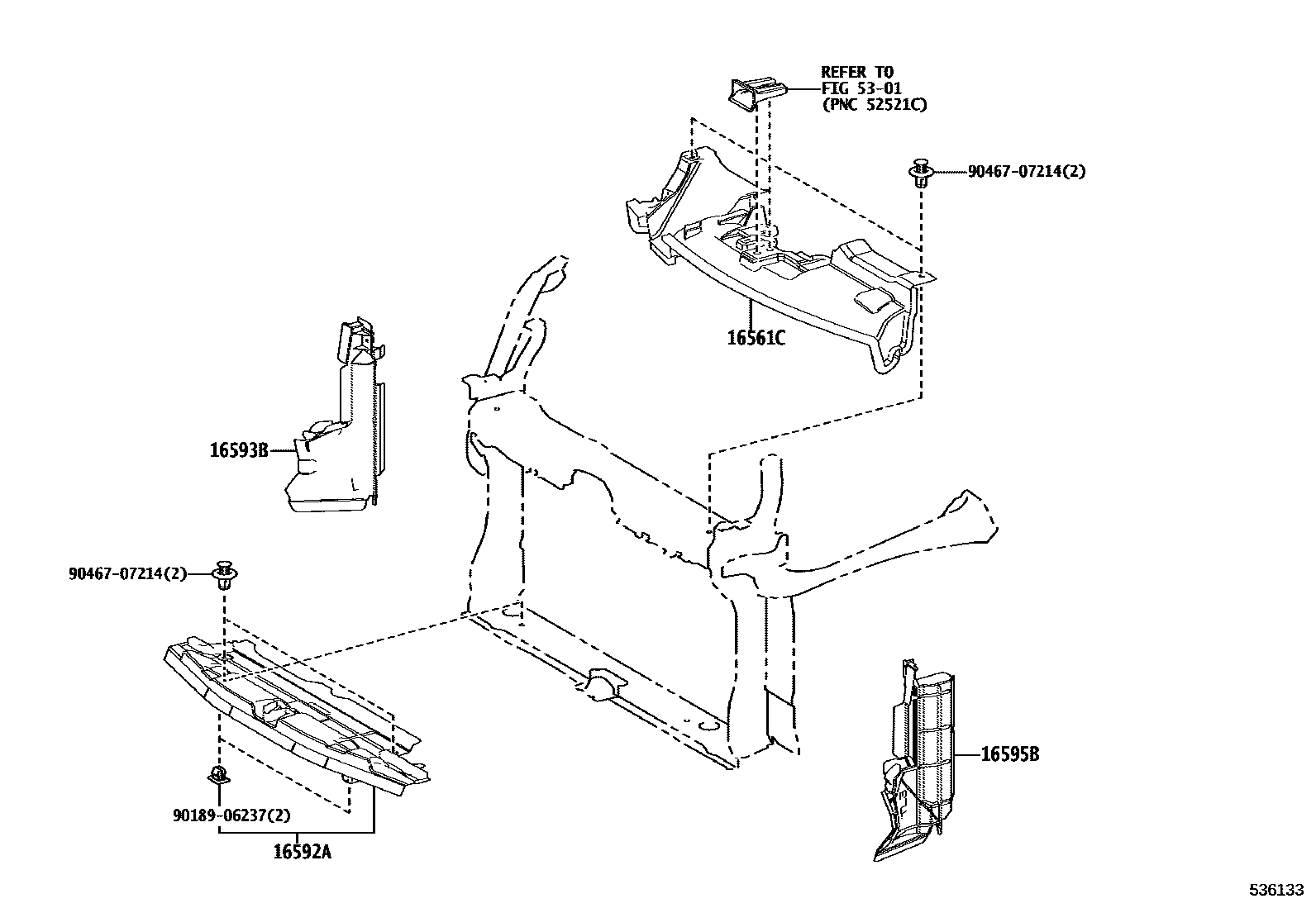 REFER TO
FIG 53-01
(PNC 52521C)

90467-07214(2)

16561C

16593B

90467-07214(2)

16595B

90189-06237(2)

16592A

536133