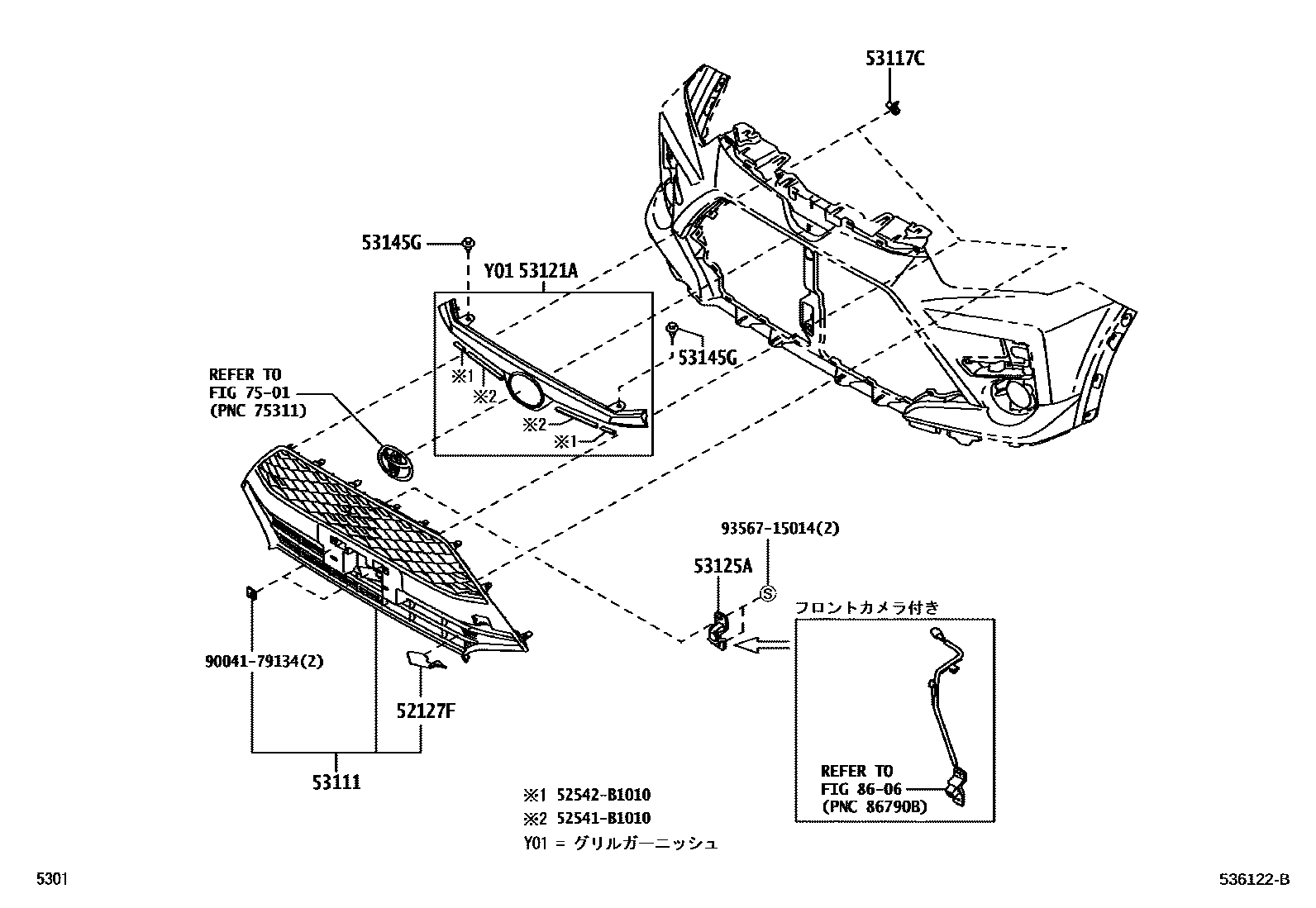 53117C

53145G

Y01 53121A

53145G

REFER TO
FIG 75-01
(PNC 75311)

※1
※2
※2
※1

93567-15014(2)

53125A

S

フロントカメラ付き

90041-79134(2)

52127F

53111

REFER TO
FIG 86-06
(PNC 86790B)

※1 52542-B1010
※2 52541-B1010
Y01 = グリルガーニッシュ

5301

536122-B