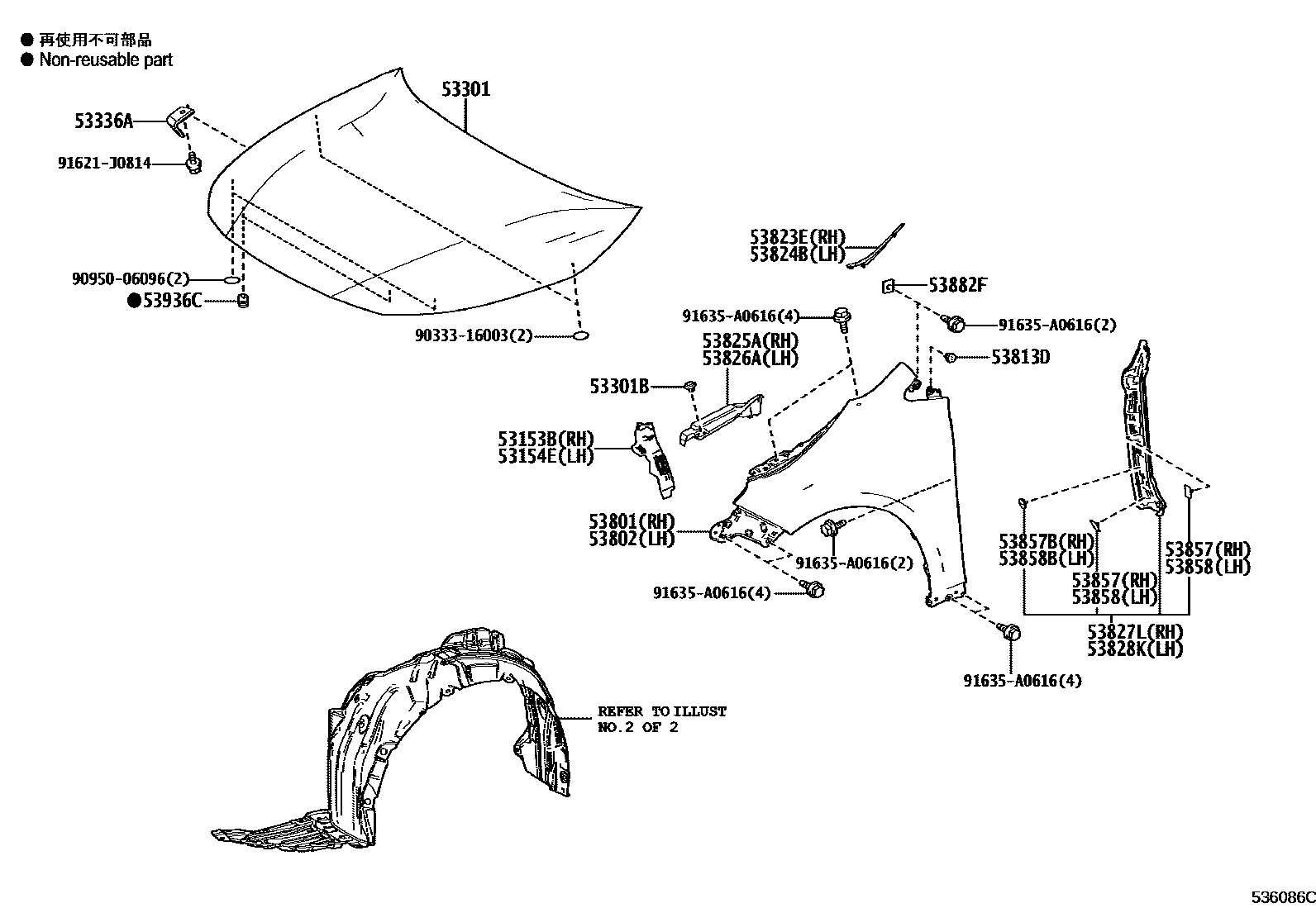 ● 再使用不可部品
● Non-reusable part

53301

53336A

91621-J0814

90950-06096(2)

●53936C

90333-16003(2)

53823E(RH)
53824B(LH)

53882F

91635-A0616(4)

91635-A0616(2)

53825A(RH)
53826A(LH)

53813D

53301B

53153B(RH)
53154E(LH)

53801(RH)
53802(LH)

91635-A0616(2)

91635-A0616(4)

53857B(RH)
53858B(LH)

53857(RH)
53858(LH)

53857(RH)
53858(LH)

53827L(RH)
53828K(LH)

91635-A0616(4)

REFER TO ILLUST
NO.2 OF 2

536086C