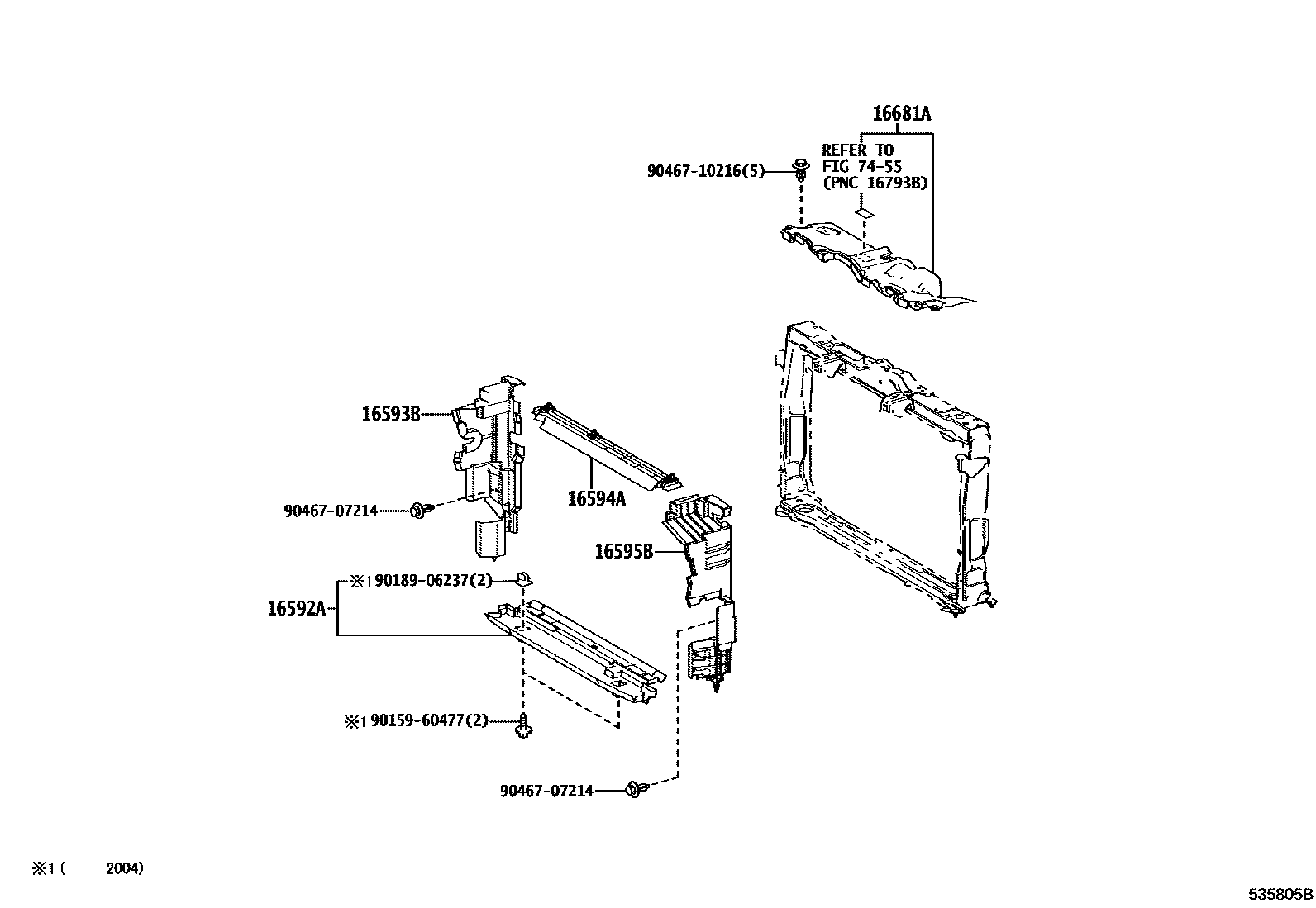 16681A

REFER TO
FIG 74-55
(PNC 16793B)

90467-10216(5)

16593B

16594A

90467-07214

16595B

※1 90189-06237(2)

16592A

※1 90159-60477(2)

90467-07214

※1 (  -2004)

535805B