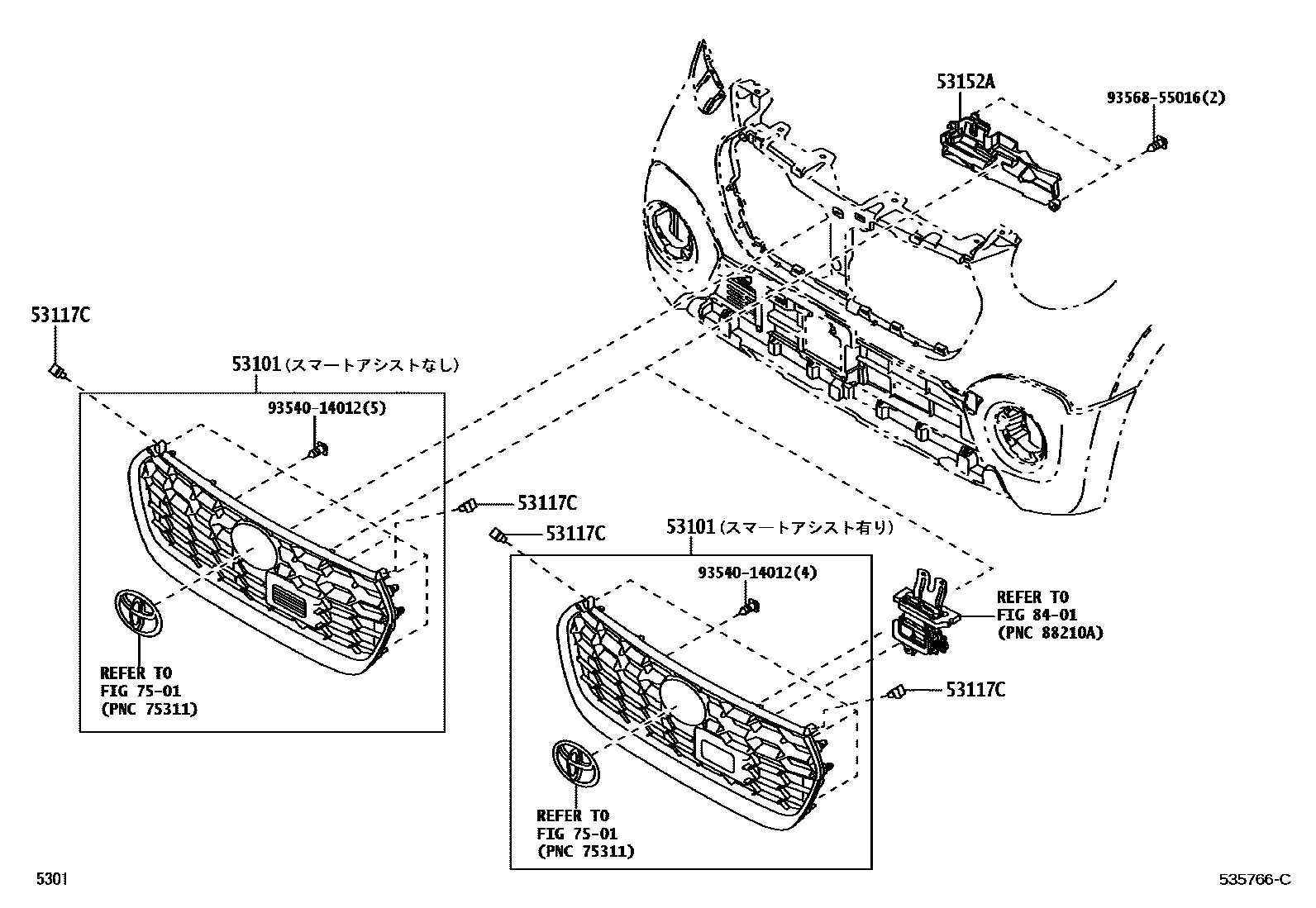 53152A

93568-55016(2)

53117C

53101(スマートアシストなし)

93540-14012(5)

53117C

53117C

53101(スマートアシスト有り)

93540-14012(4)

REFER TO
FIG 84-01
(PNC 88210A)

53117C

REFER TO
FIG 75-01
(PNC 75311)

REFER TO
FIG 75-01
(PNC 75311)

5301

535766-C