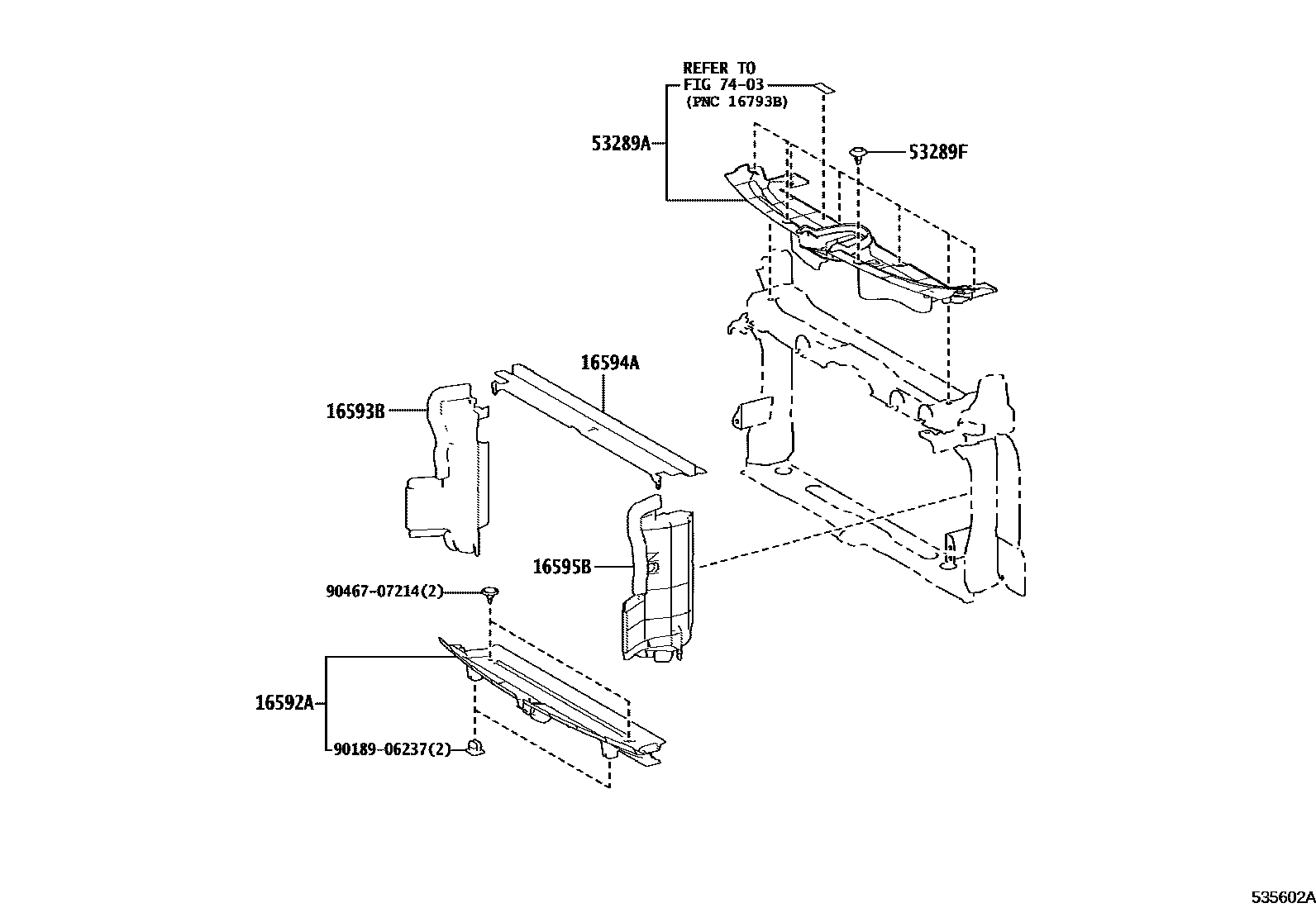 REFER TO
FIG 74-03
(PNC 16793B)

53289A

53289F

16594A

16593B

16595B

90467-07214(2)

16592A

90189-06237(2)

535602A