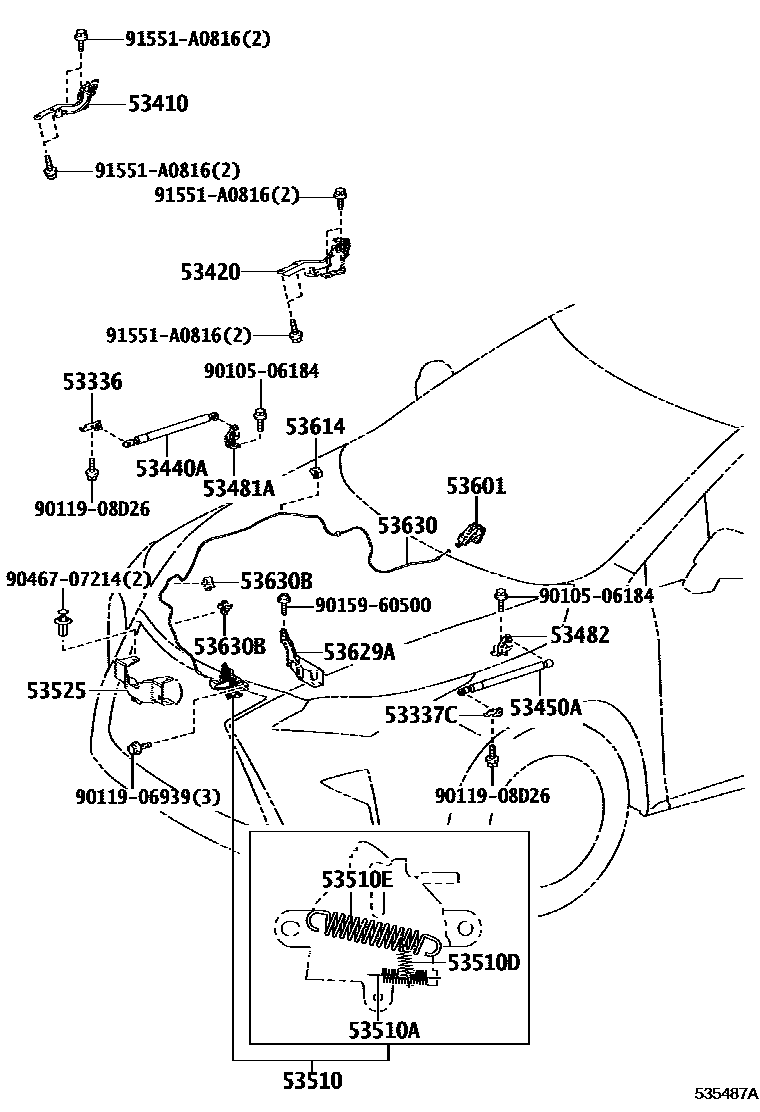 91551-A0816(2)
53410
91551-A0816(2)
91551-A0816(2)
53420
91551-A0816(2)
53336
90105-06184
53614
53440A
53481A
90119-08D26
53601
53630
90467-07214(2)
53630B
90159-60500
90105-06184
53630B
53629A
53482
53525
53337C
53450A
90119-06939(3)
90119-08D26
53510E
53510D
53510A
53510
535487A