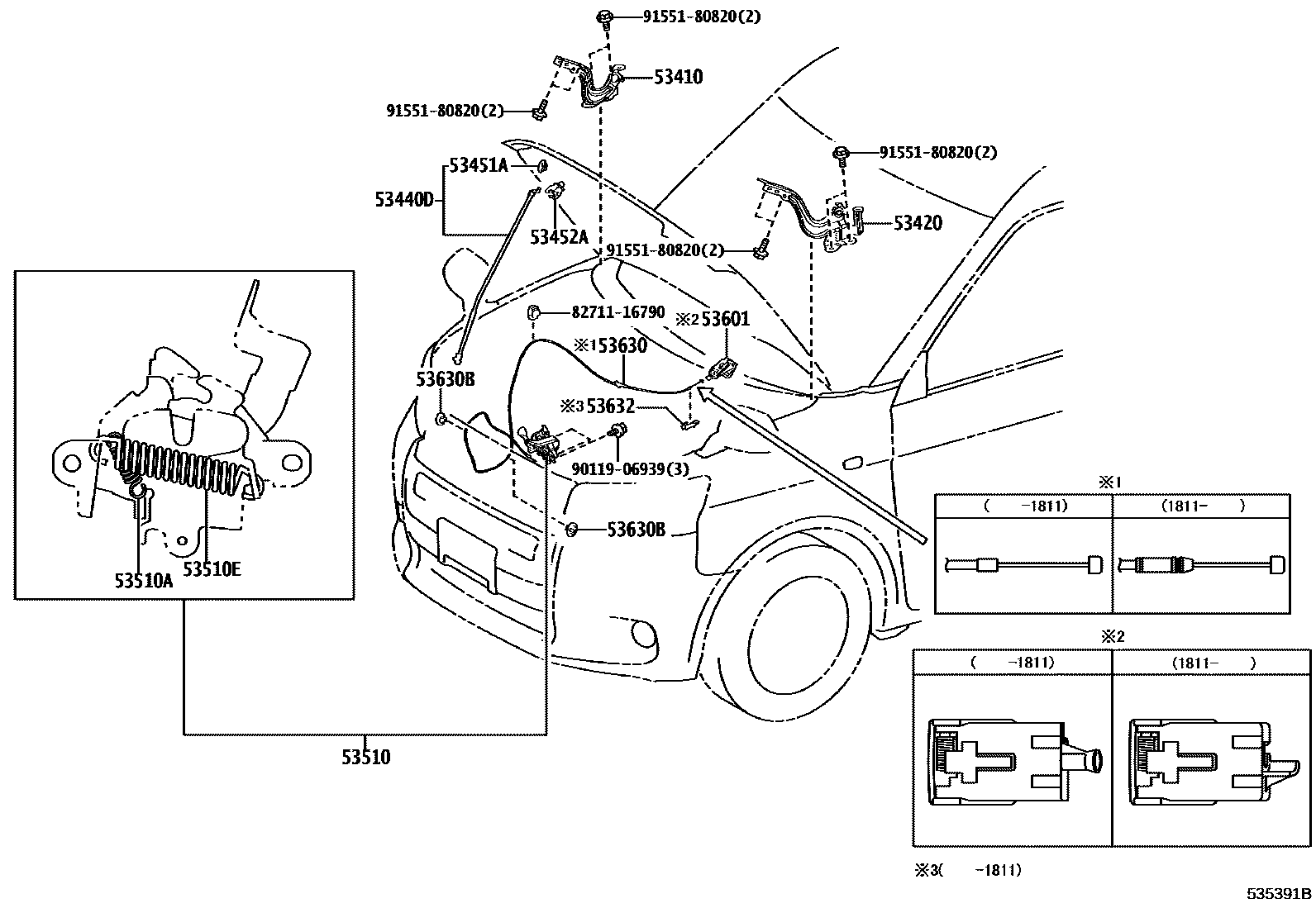 91551-80820(2)
53410
91551-80820(2)
91551-80820(2)
53451A
53440D
53452A
53420
91551-80820(2)
82711-16790
※2 53601
※1 53630
53630B
※3 53632
90119-06939(3)
53630B
53510A
53510E
53510

※1
| ( -1811) | (1811- ) |
|---|---|
| | |

※2
| ( -1811) | (1811- ) |
|---|---|
| | |

※3( -1811)

535391B