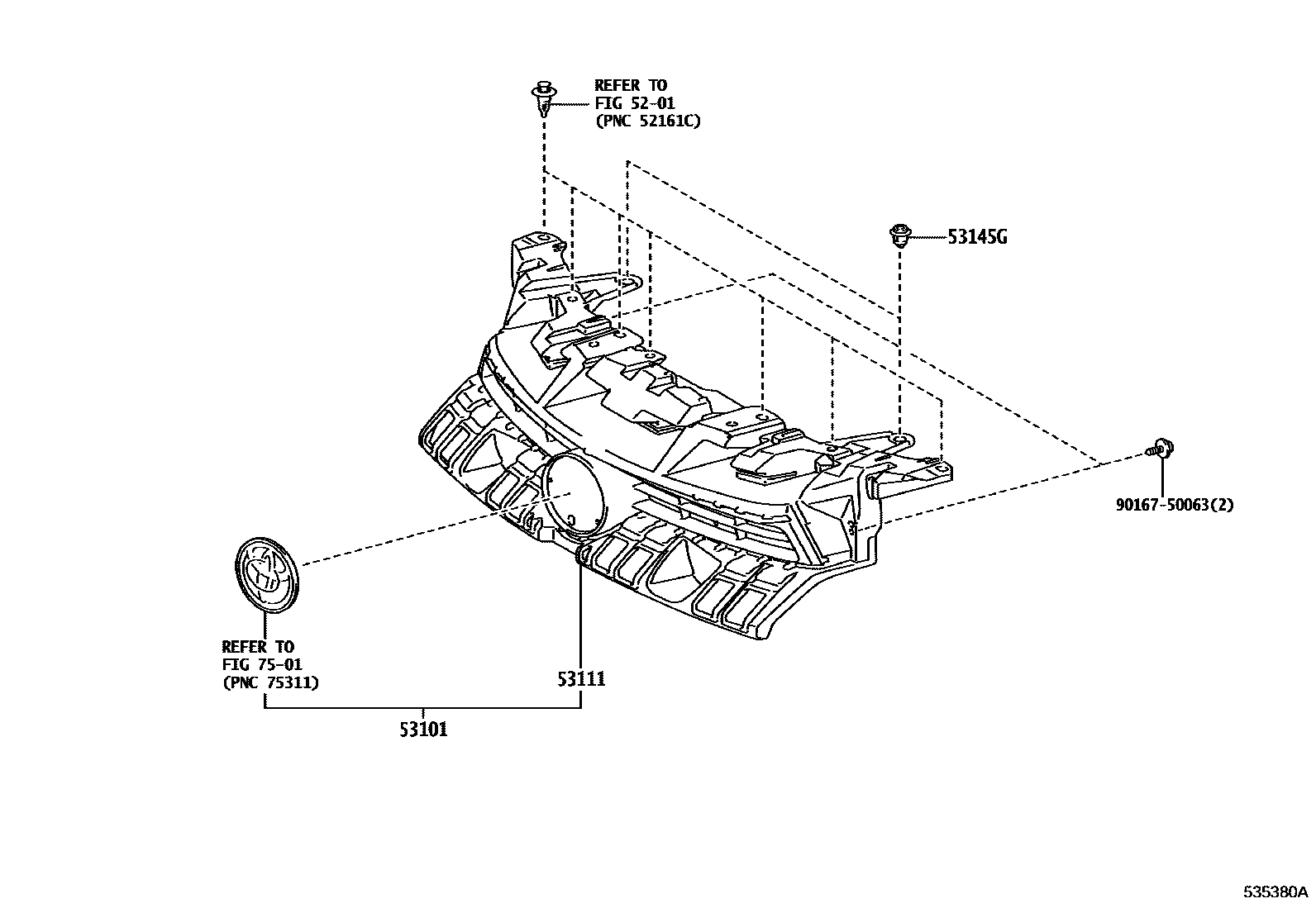 REFER TO
FIG 52-01
(PNC 52161C)

53145G

90167-50063(2)

REFER TO
FIG 75-01
(PNC 75311)

53111

53101

535380A