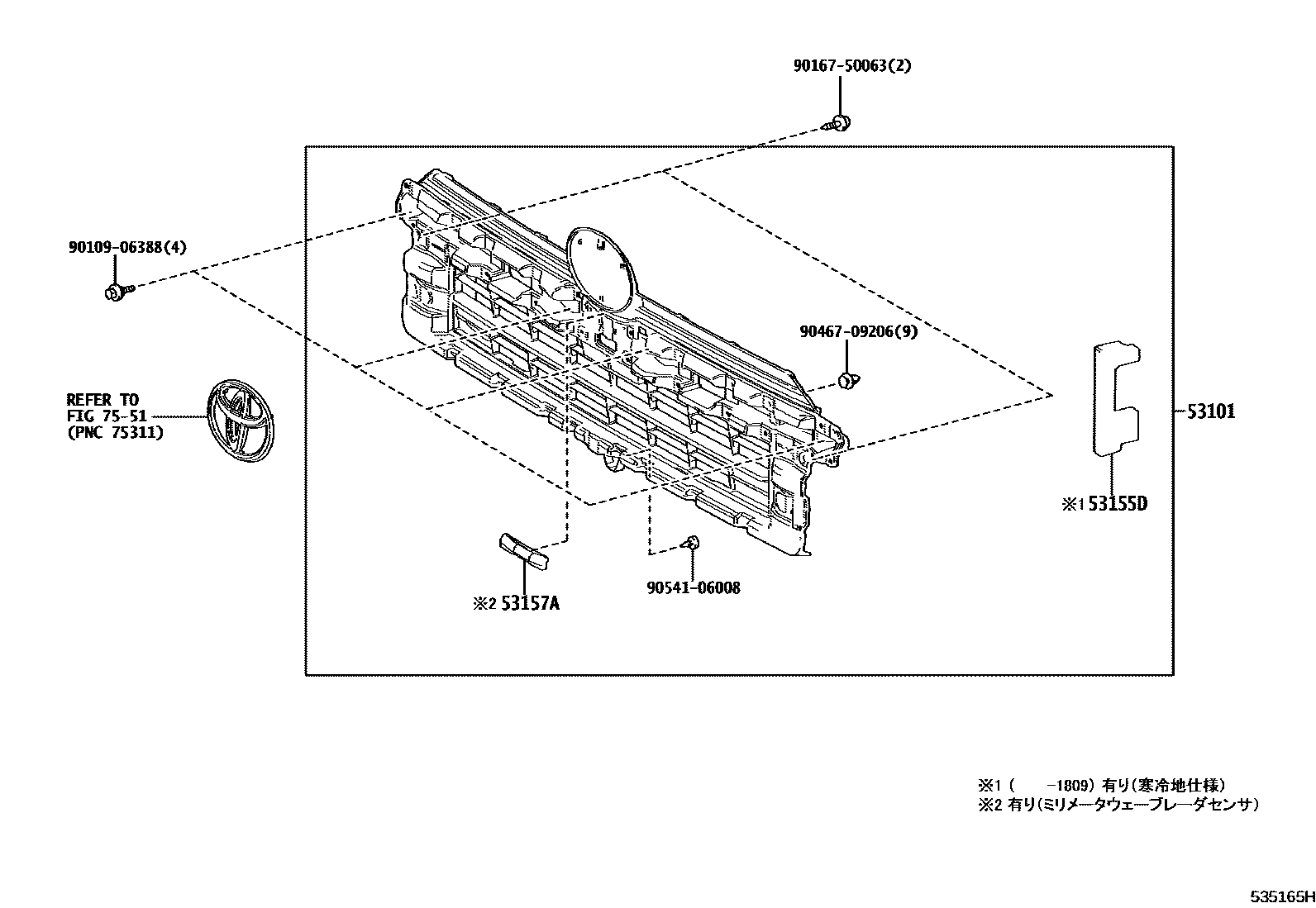 90167-50063(2)

90109-06388(4)

90467-09206(9)

REFER TO FIG 75-51 (PNC 75311)

53101

※1 53155D

※2 53157A

90541-06008

※1 (　　-1809) 有り(寒冷地仕様)
※2 有り(ミリメータウェーブレーダセンサ)

535165H