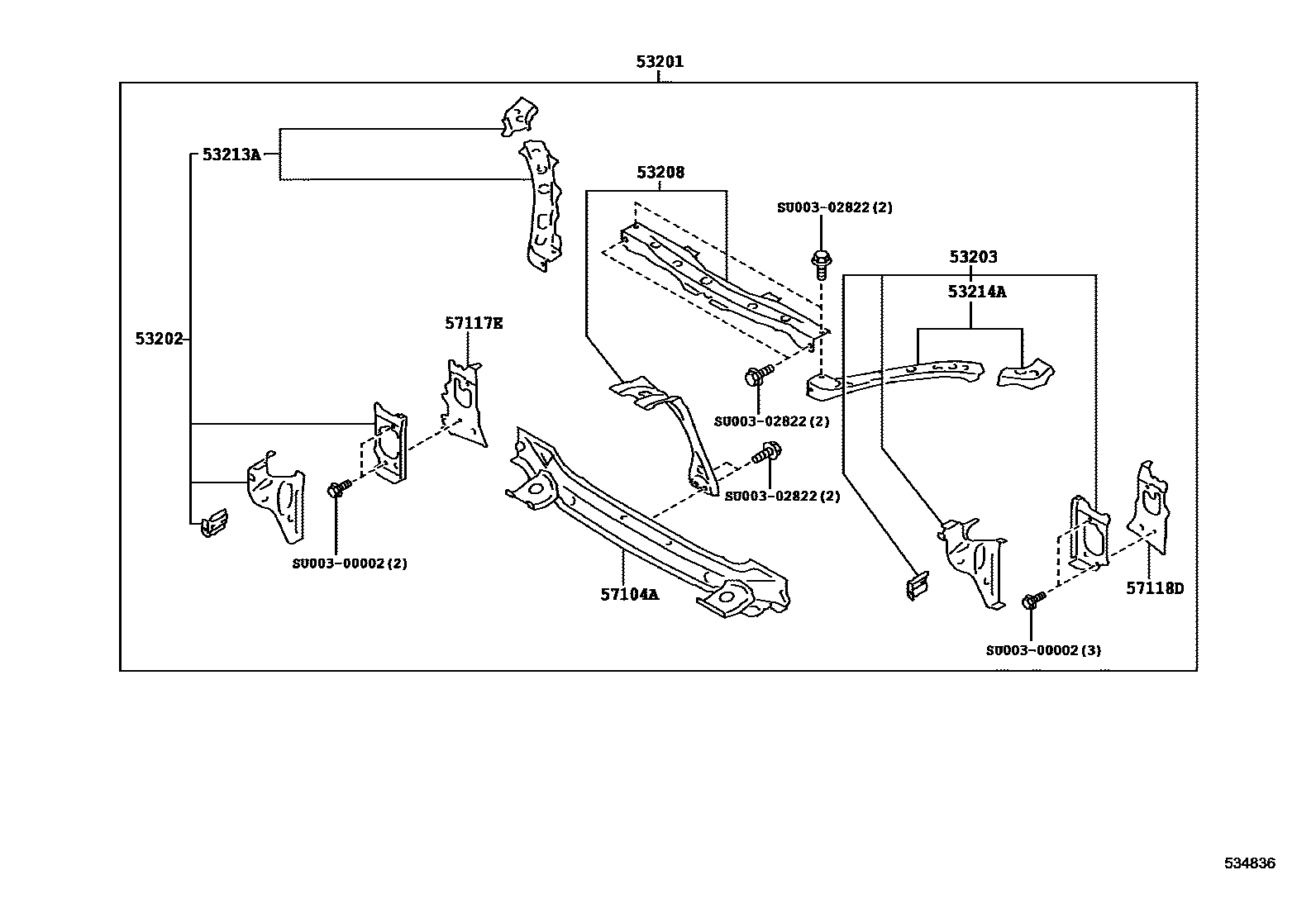 53201

53213A

53208

SU003-02822(2)

53203

53214A

53202

57117E

SU003-02822(2)

SU003-02822(2)

SU003-00002(2)

57104A

57118D

SU003-00002(3)

534836