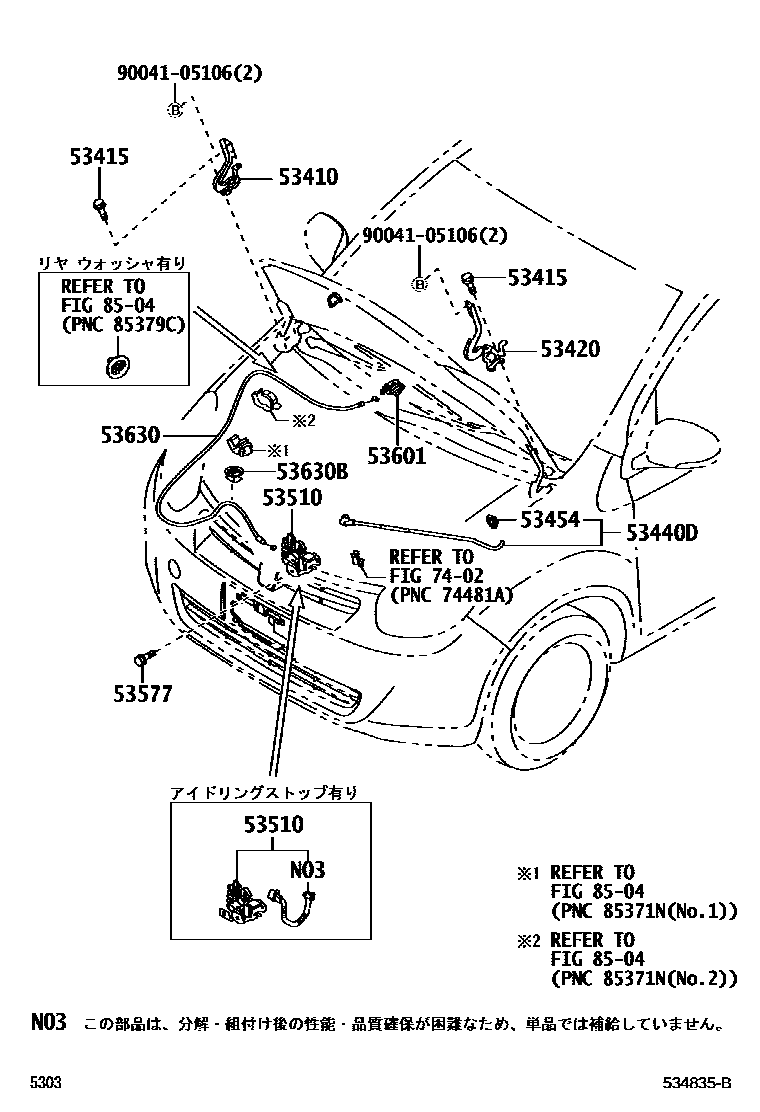 90041-05106(2)
B
53415
53410
90041-05106(2)
B
53415
リヤ ウォッシャ有り
REFER TO
FIG 85-04
(PNC 85379C)
53420
※2
53630
※1
53601
53630B
53510
53454
53440D
REFER TO
FIG 74-02
(PNC 74481A)
53577
アイドリングストップ有り
53510
N03
※1 REFER TO
FIG 85-04
(PNC 85371N(No.1))
※2 REFER TO
FIG 85-04
(PNC 85371N(No.2))
N03 この部品は、分解・組付け後の性能・品質確保が困難なため、単品では補給していません。
5303
534835-B