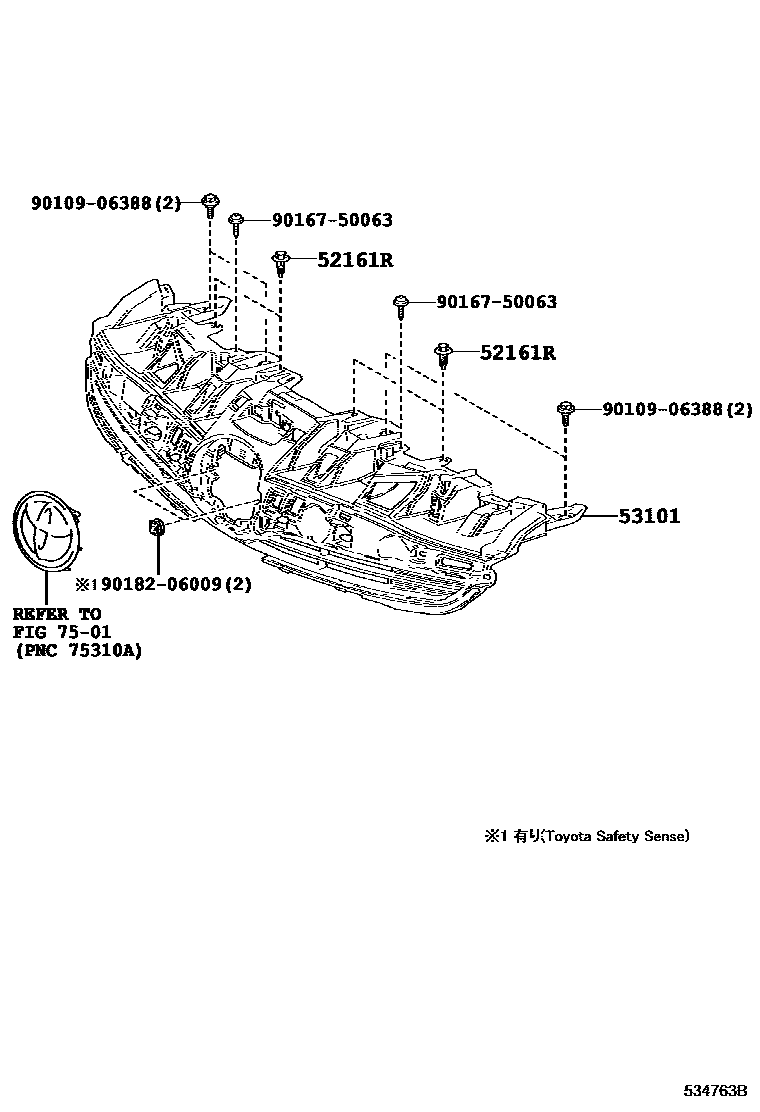 90109-06388(2)
90167-50063
52161R
90167-50063
52161R
90109-06388(2)
53101
※1 90182-06009(2)
REFER TO
FIG 75-01
(PNC 75310A)

※1 有り(Toyota Safety Sense)

534763B