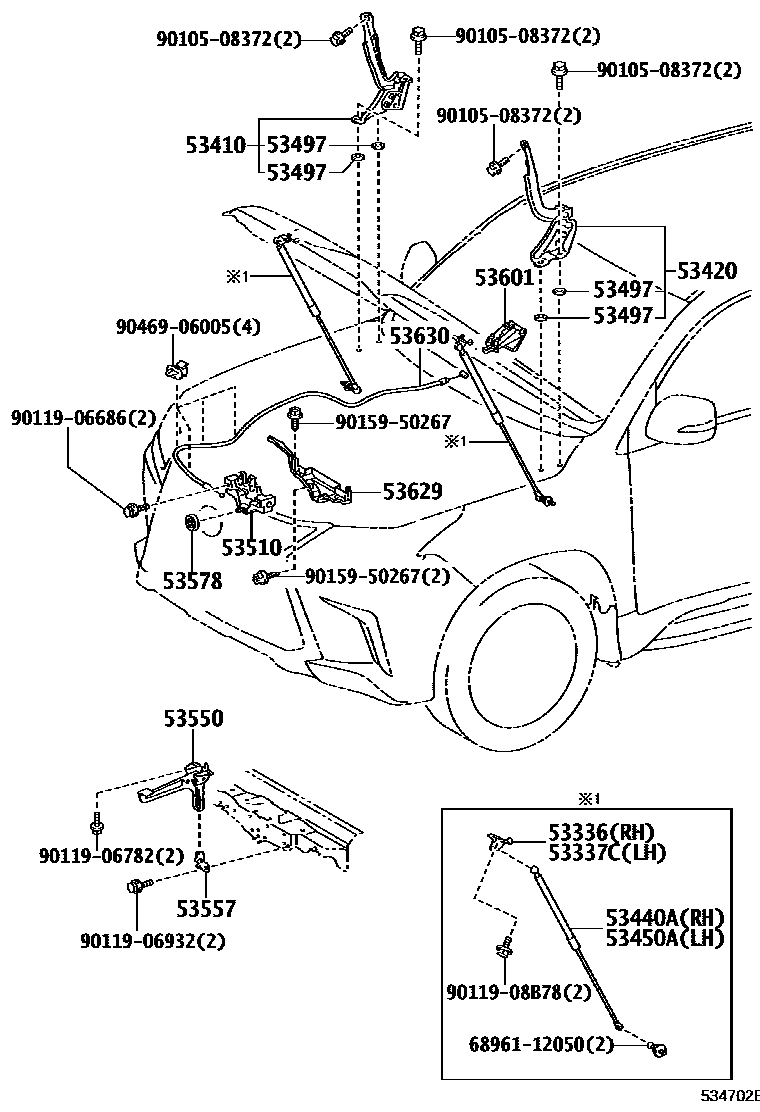 90105-08372(2)
90105-08372(2)
90105-08372(2)
90105-08372(2)
53410
53497
53497
53420
53601
53497
53497
※1
90469-06005(4)
53630
90119-06686(2)
90159-50267
※1
53629
53510
53578
90159-50267(2)
53550
90119-06782(2)
53557
90119-06932(2)
※1
53336(RH)
53337C(LH)
53440A(RH)
53450A(LH)
90119-08B78(2)
68961-12050(2)
534702E