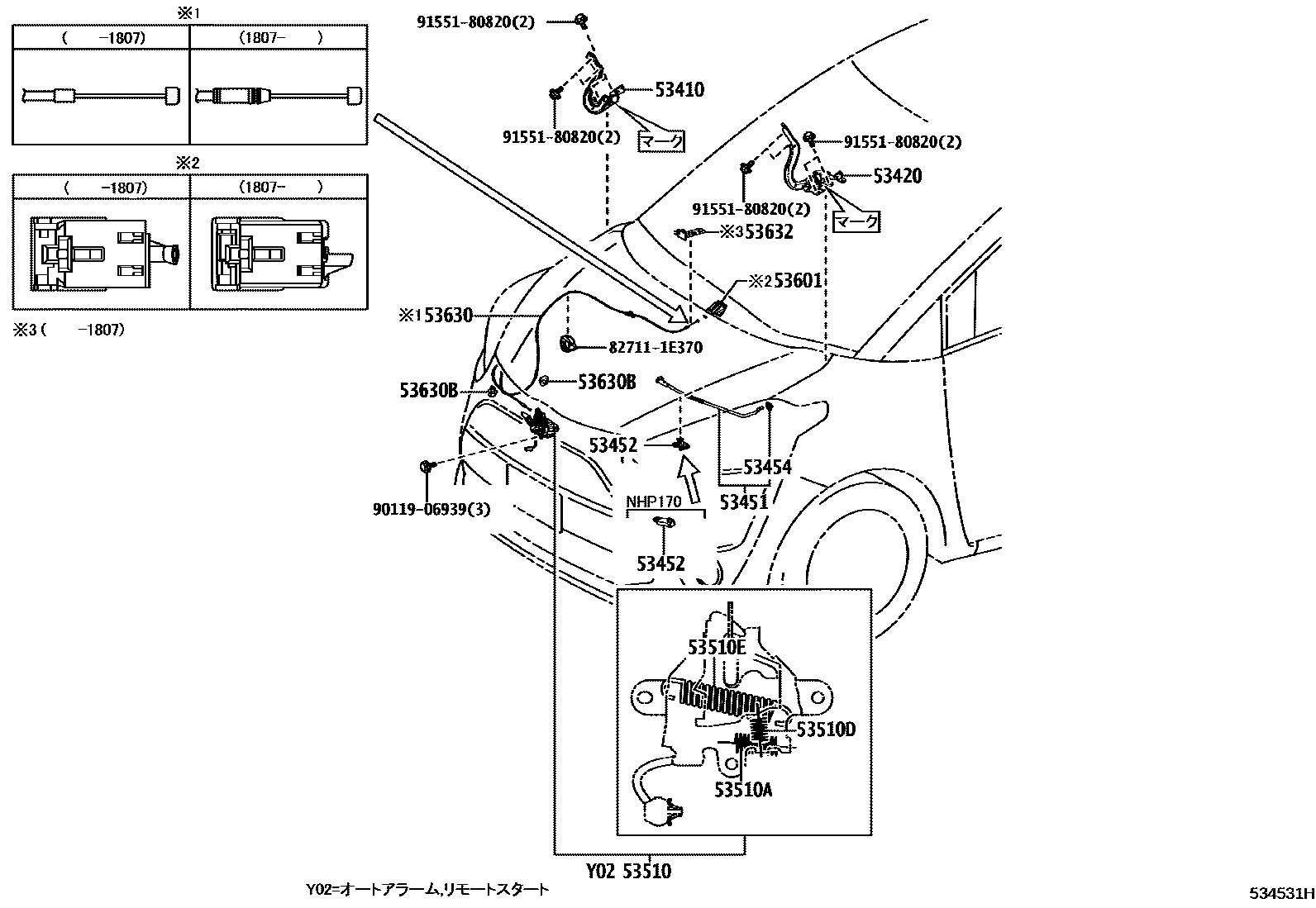 ※1

| ( -1807) | (1807- ) |
|---|---|
| | |

※2

| ( -1807) | (1807- ) |
|---|---|
| | |

※3 ( -1807)

91551-80820(2)
53410
91551-80820(2)
マーク
91551-80820(2)
53420
91551-80820(2)
マーク
※3 53632
※2 53601
※1 53630
82711-1E370
53630B
53630B
53452
53454
53451
90119-06939(3)
NHP170
53452
53510E
53510D
53510A
Y02 53510
Y02=オートアラーム,リモートスタート
534531H