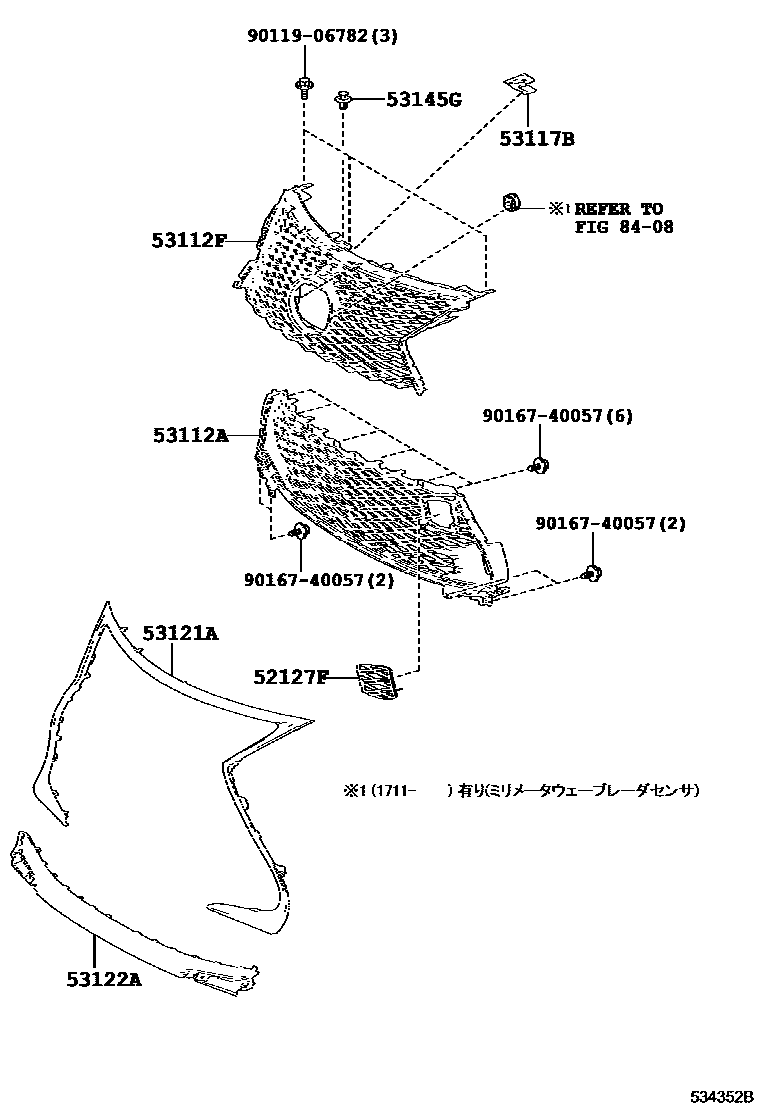 90119-06782(3)

53145G

53117B

※1 REFER TO FIG 84-08

53112F

53112A

90167-40057(6)

90167-40057(2)

90167-40057(2)

53121A

52127F

※1 (1711- ) 有り(ミリメータウェーブレーダセンサ)

53122A

534352B