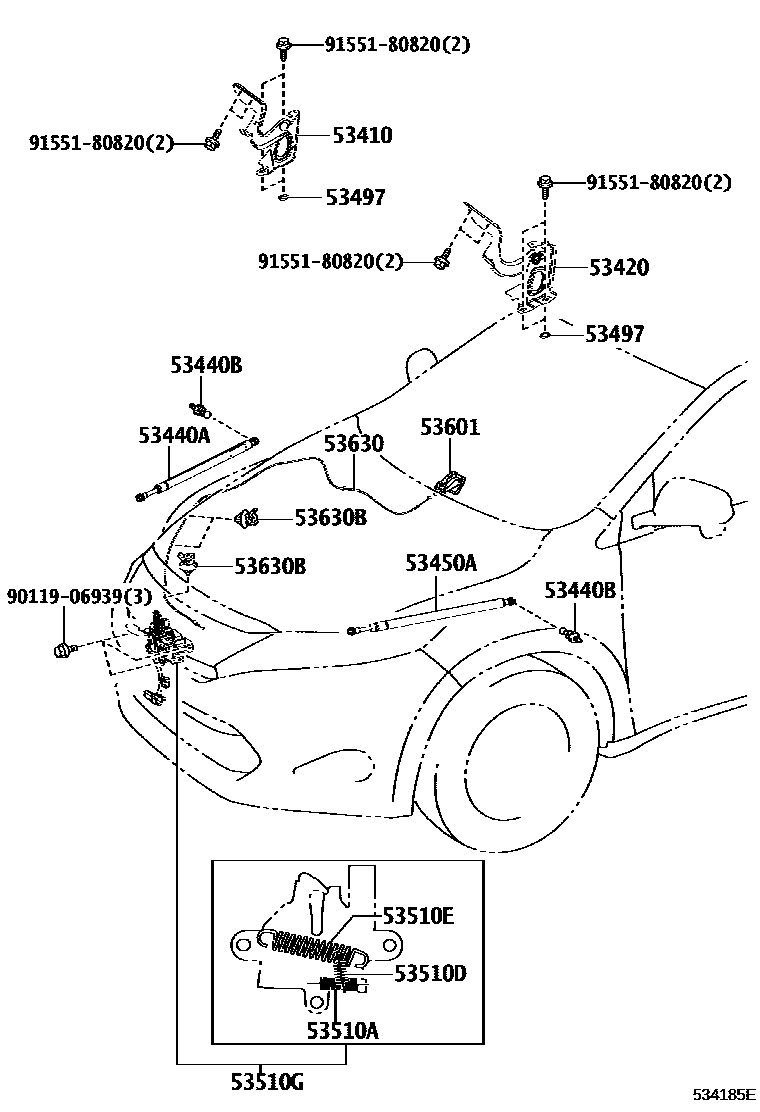 91551-80820(2)
91551-80820(2)
53410
53497
91551-80820(2)
91551-80820(2)
53420
53497
53440B
53440A
53630
53601
53630B
53630B
53450A
90119-06939(3)
53440B
53510E
53510D
53510A
53510G
534185E