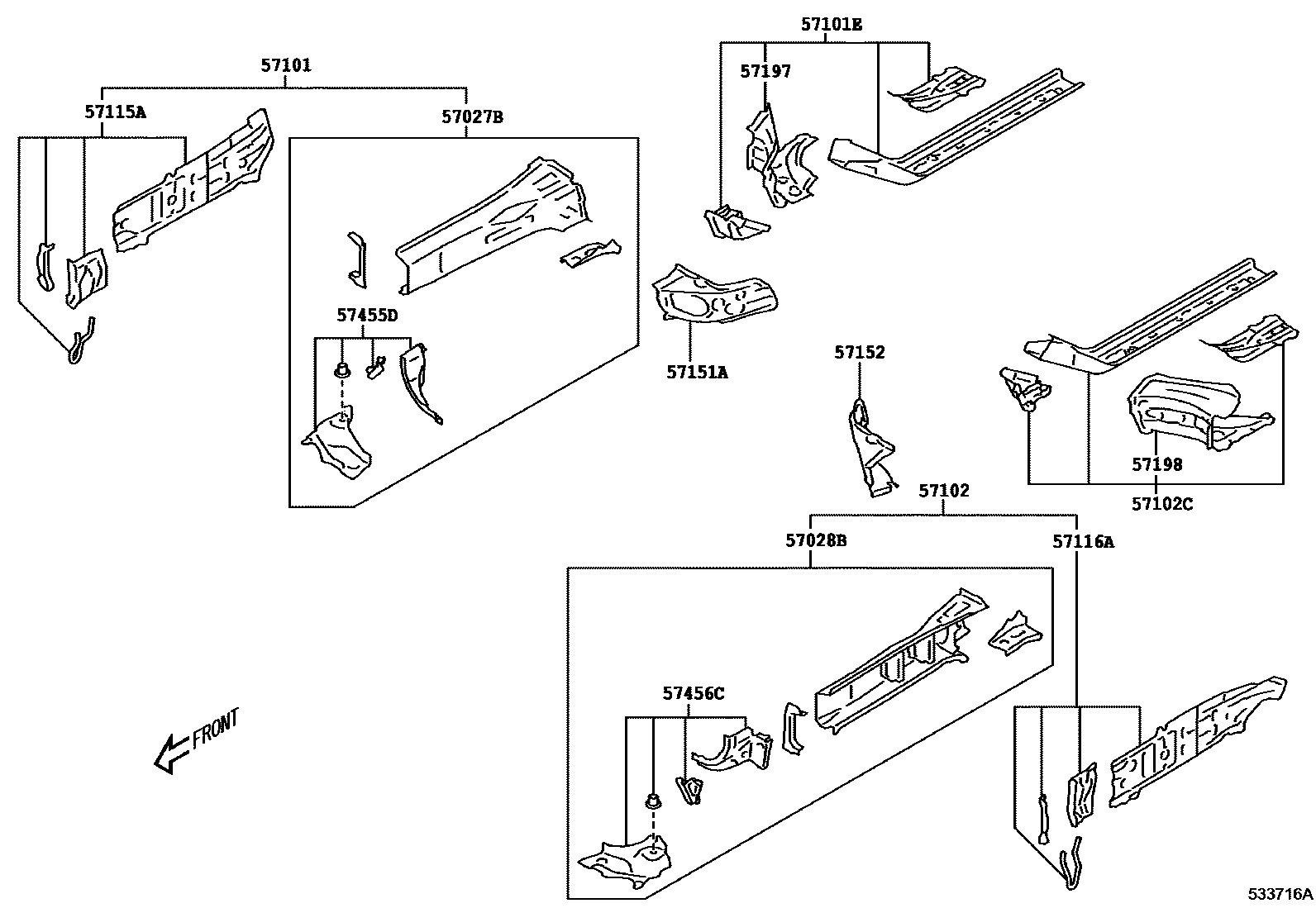 57101
57115A
57027B
57455D
57101E
57197
57151A
57152
57198
57102C
57102
57028B
57116A
57456C
FRONT
533716A