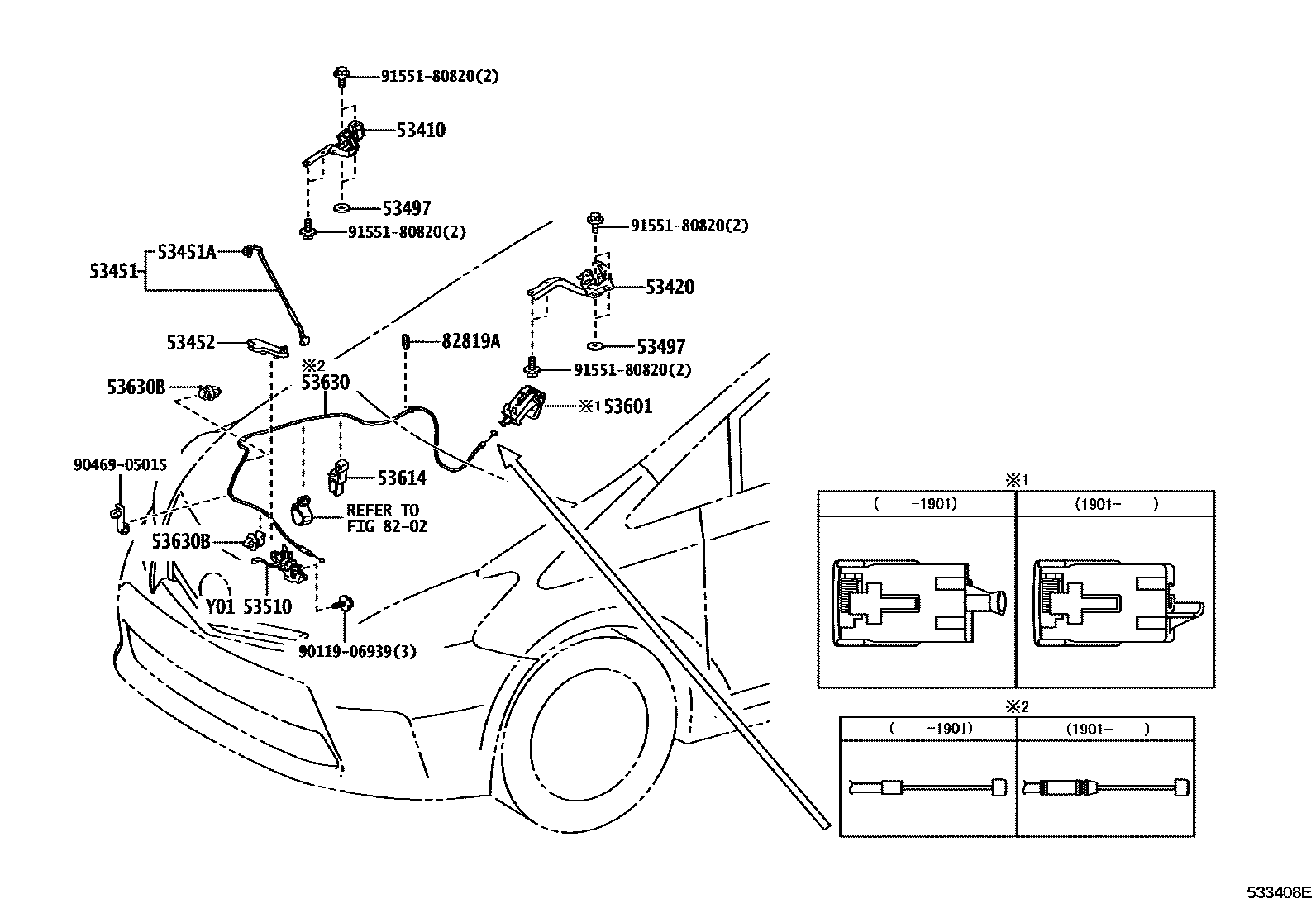 91551-80820(2)

53410

53497

91551-80820(2)

91551-80820(2)

53451

53451A

53420

53452

82819A

53497

91551-80820(2)

※2
53630

53630B

※1 53601

90469-05015

53614

REFER TO
FIG 82-02

53630B

Y01

53510

90119-06939(3)

※1

| ( -1901) | (1901- ) |
|---|---|
| | |

※2

| ( -1901) | (1901- ) |
|---|---|
| | |

533408E