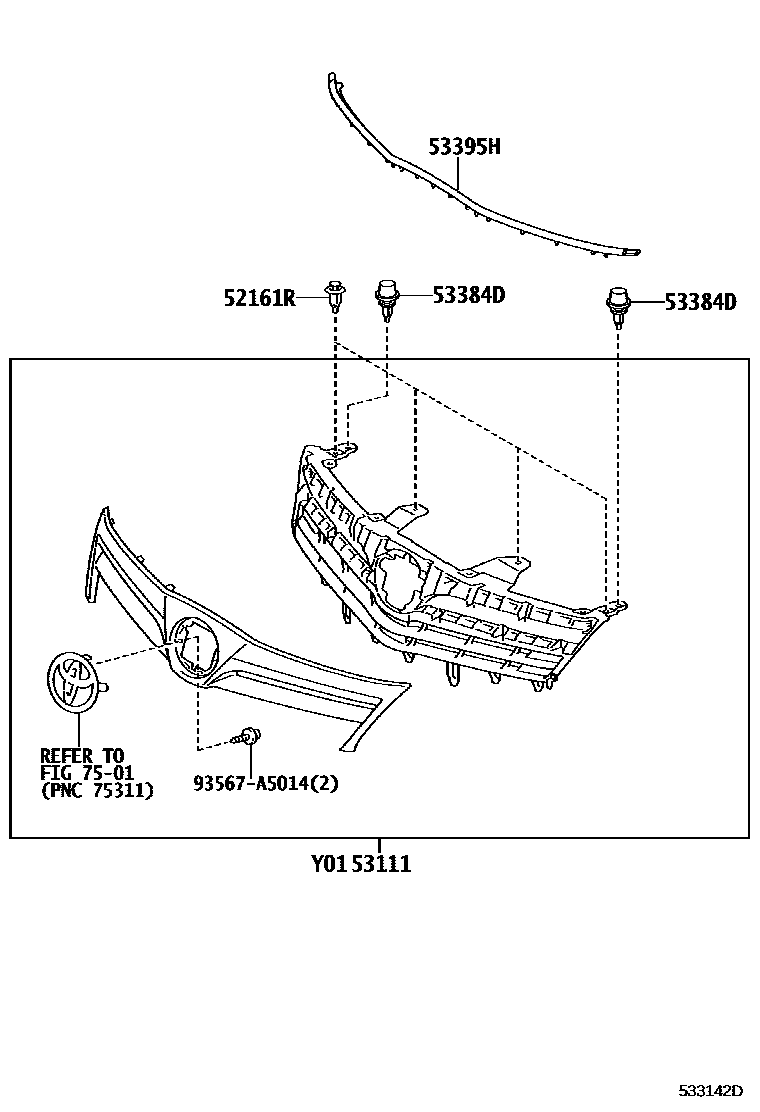 53395H

52161R

53384D

53384D

REFER TO
FIG 75-01
(PNC 75311)

93567-A5014(2)

Y01 53111

533142D