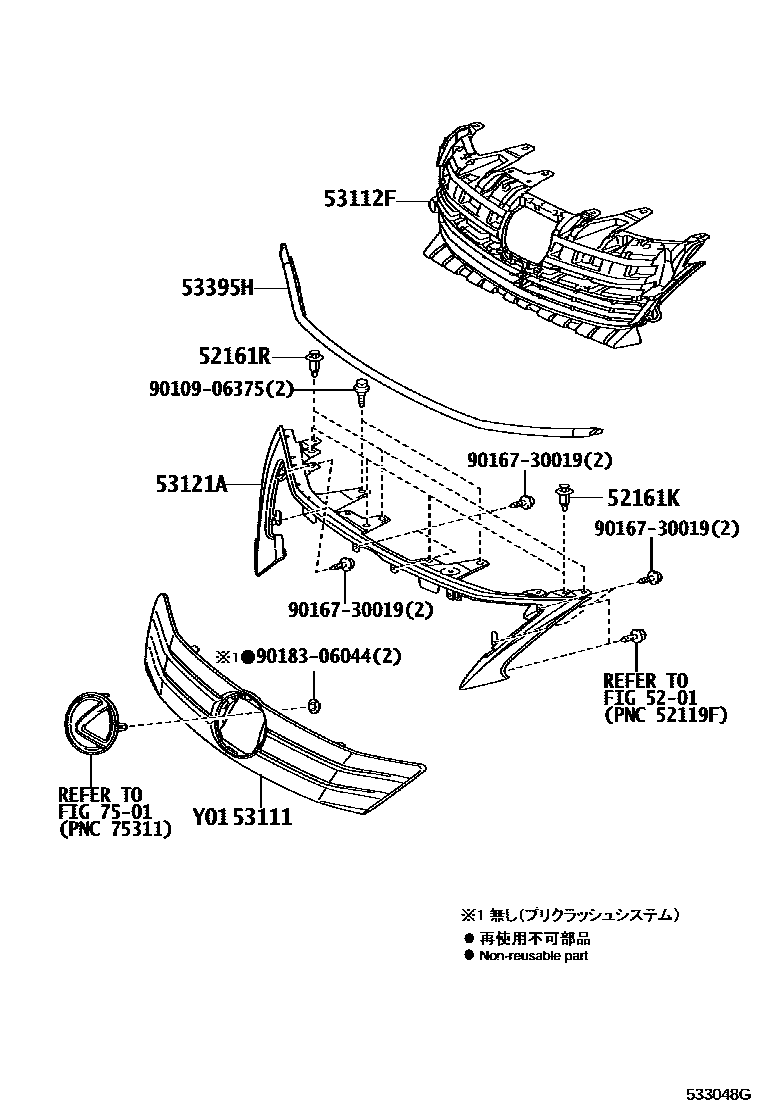 53112F

53395H

52161R

90109-06375(2)

53121A

90167-30019(2)

52161K

90167-30019(2)

90167-30019(2)

※1●90183-06044(2)

REFER TO FIG 52-01 (PNC 52119F)

REFER TO FIG 75-01 (PNC 75311)

Y01 53111

※1 無し(プリクラッシュシステム)
● 再使用不可部品
● Non-reusable part

533048G