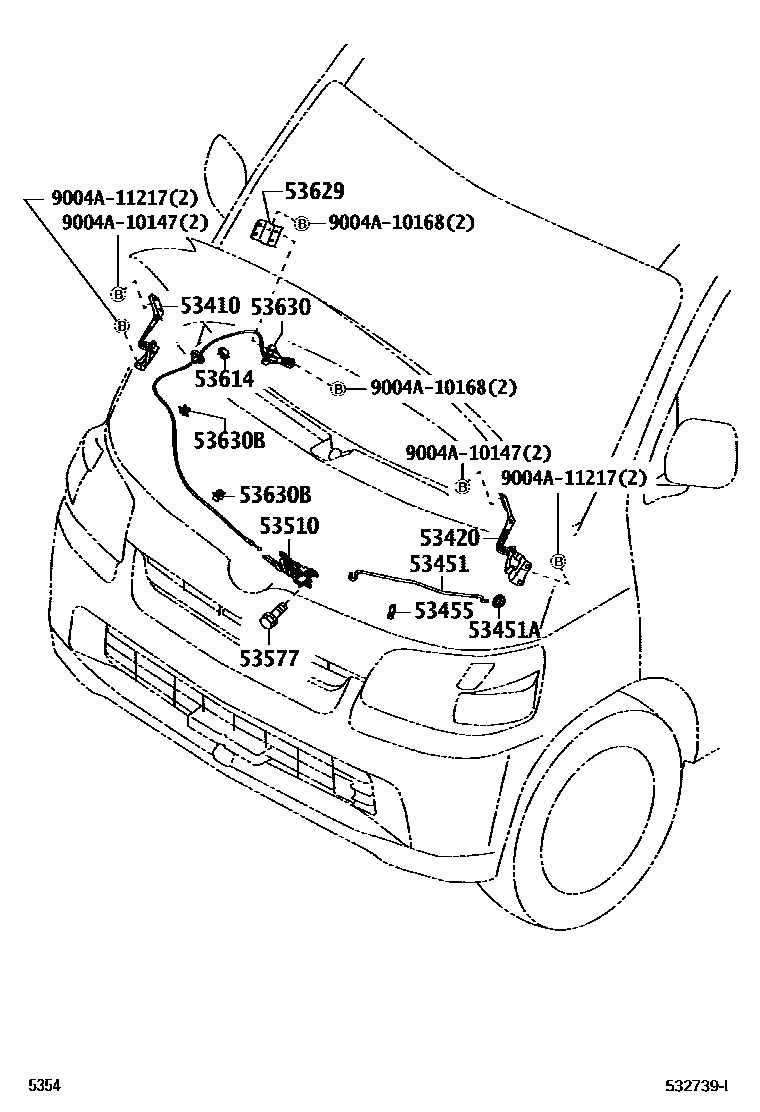 9004A-11217(2)
9004A-10147(2)
53629
B
9004A-10168(2)
B
B
53410
53630
53614
B
9004A-10168(2)
53630B
9004A-10147(2)
B
9004A-11217(2)
53630B
53510
53420
B
53451
53455
53451A
53577
5354
532739-I