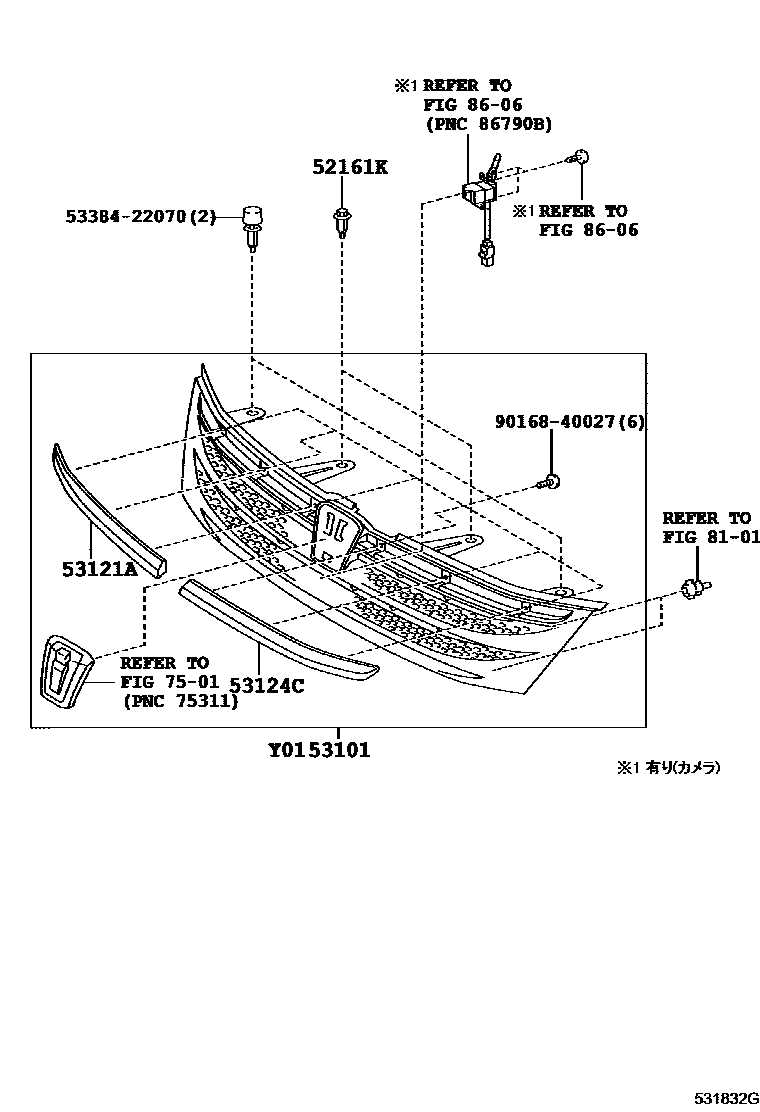 ※1 REFER TO
FIG 86-06
(PNC 86790B)

52161K

53384-22070(2)

※1 REFER TO
FIG 86-06

90168-40027(6)

REFER TO
FIG 81-01

53121A

REFER TO
FIG 75-01
(PNC 75311)

53124C

Y0153101

※1 有り(カメラ)

531832G