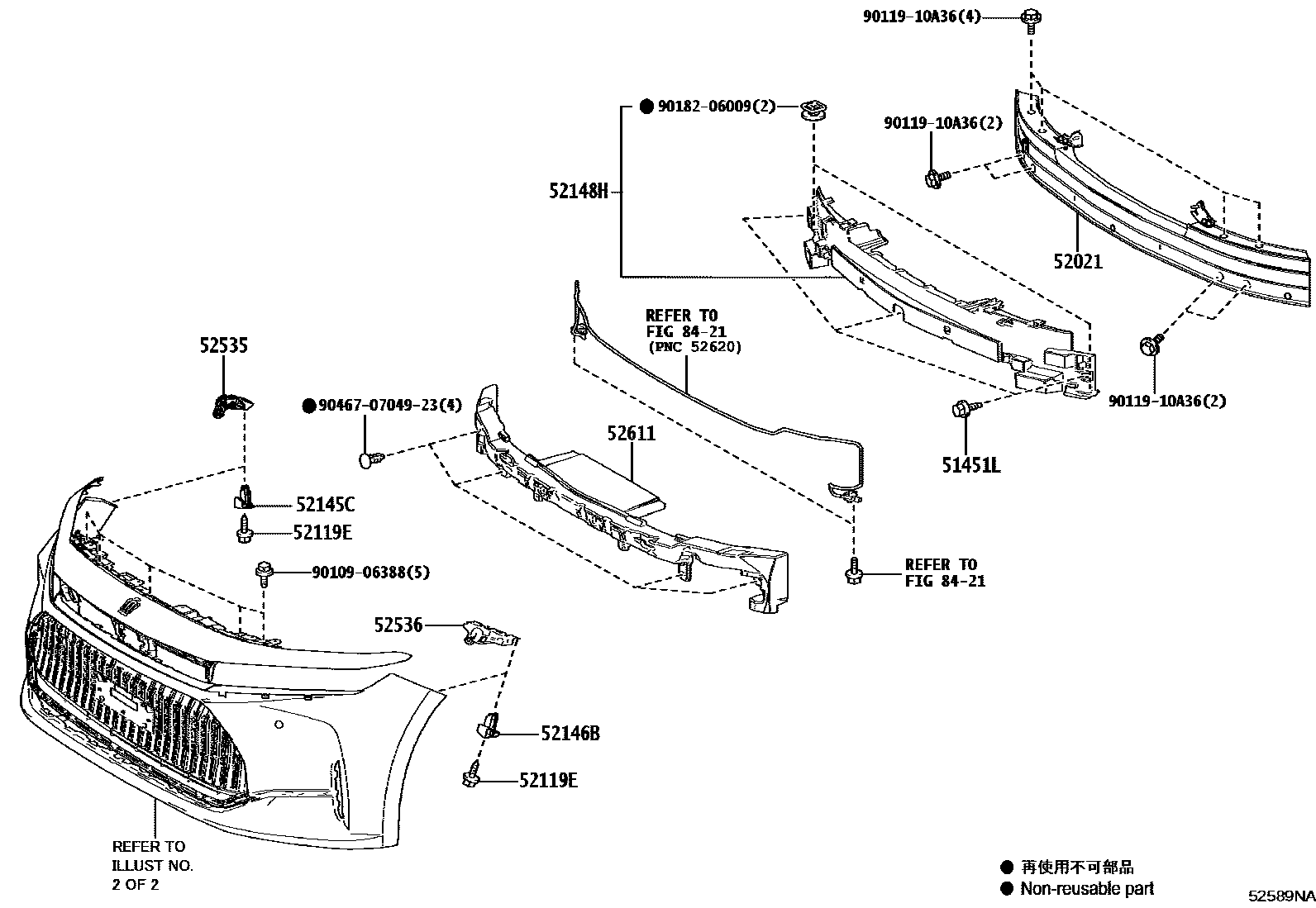 90119-10A36(4)

● 90182-06009(2)

90119-10A36(2)

52148H

52021

REFER TO
FIG 84-21
(PNC 52620)

52535

● 90467-07049-23(4)

52611

90119-10A36(2)

51451L

52145C

52119E

90109-06388(5)

REFER TO
FIG 84-21

52536

52146B

52119E

REFER TO
ILLUST NO.
2 OF 2

● 再使用不可部品
● Non-reusable part

52589NA