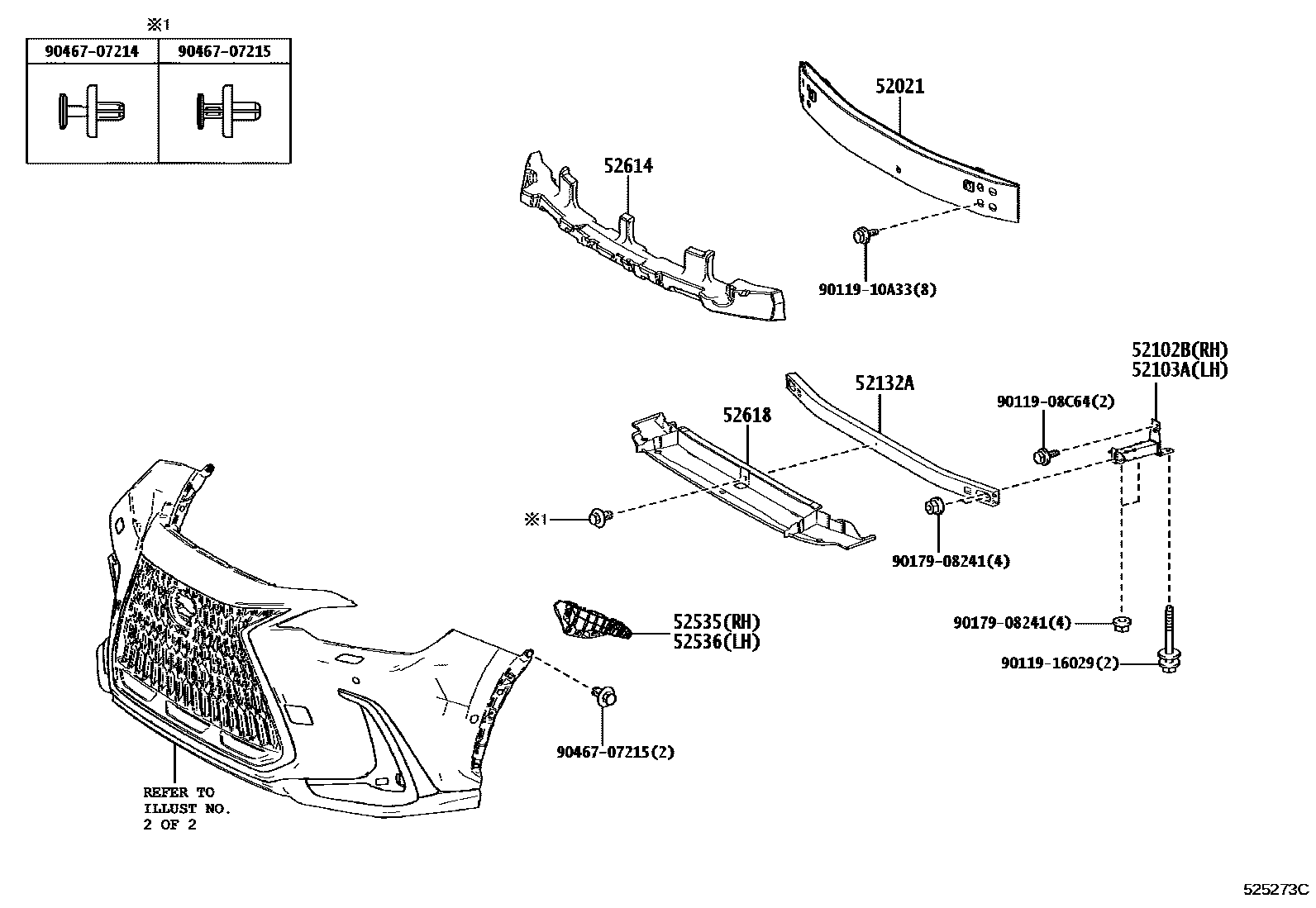 ※1

| 90467-07214 | 90467-07215 |
|---|---|
| | |

52021

52614

90119-10A33(8)

52102B(RH)
52103A(LH)

52132A

90119-08C64(2)

52618

※1

90179-08241(4)

52535(RH)
52536(LH)

90179-08241(4)

90119-16029(2)

90467-07215(2)

REFER TO
ILLUST NO.
2 OF 2

525273C