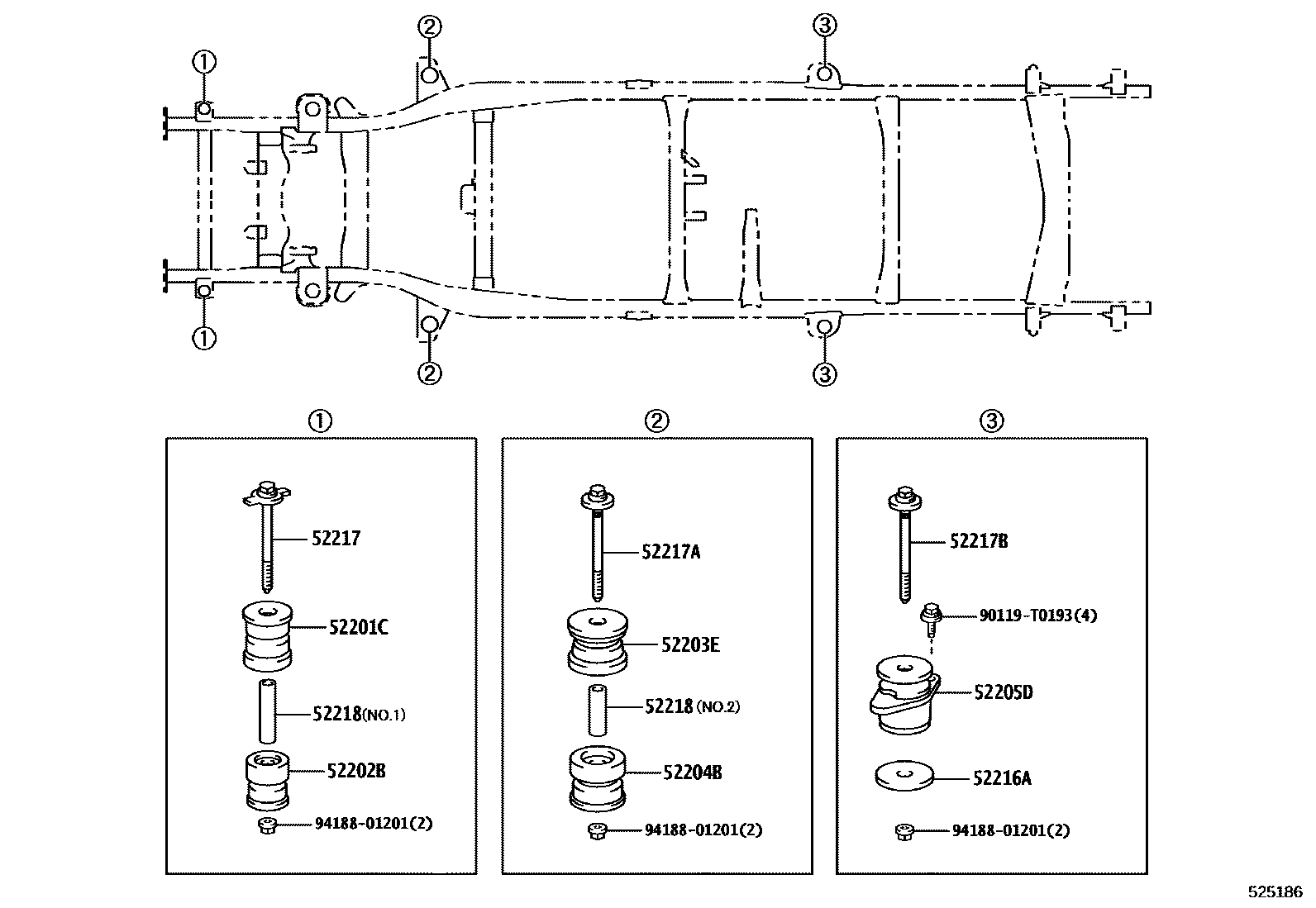 ①
②
③
①
②
③

①
52217
52201C
52218(NO.1)
52202B
94188-01201(2)

②
52217A
52203E
52218 (NO.2)
52204B
94188-01201(2)

③
52217B
90119-T0193(4)
52205D
52216A
94188-01201(2)

525186