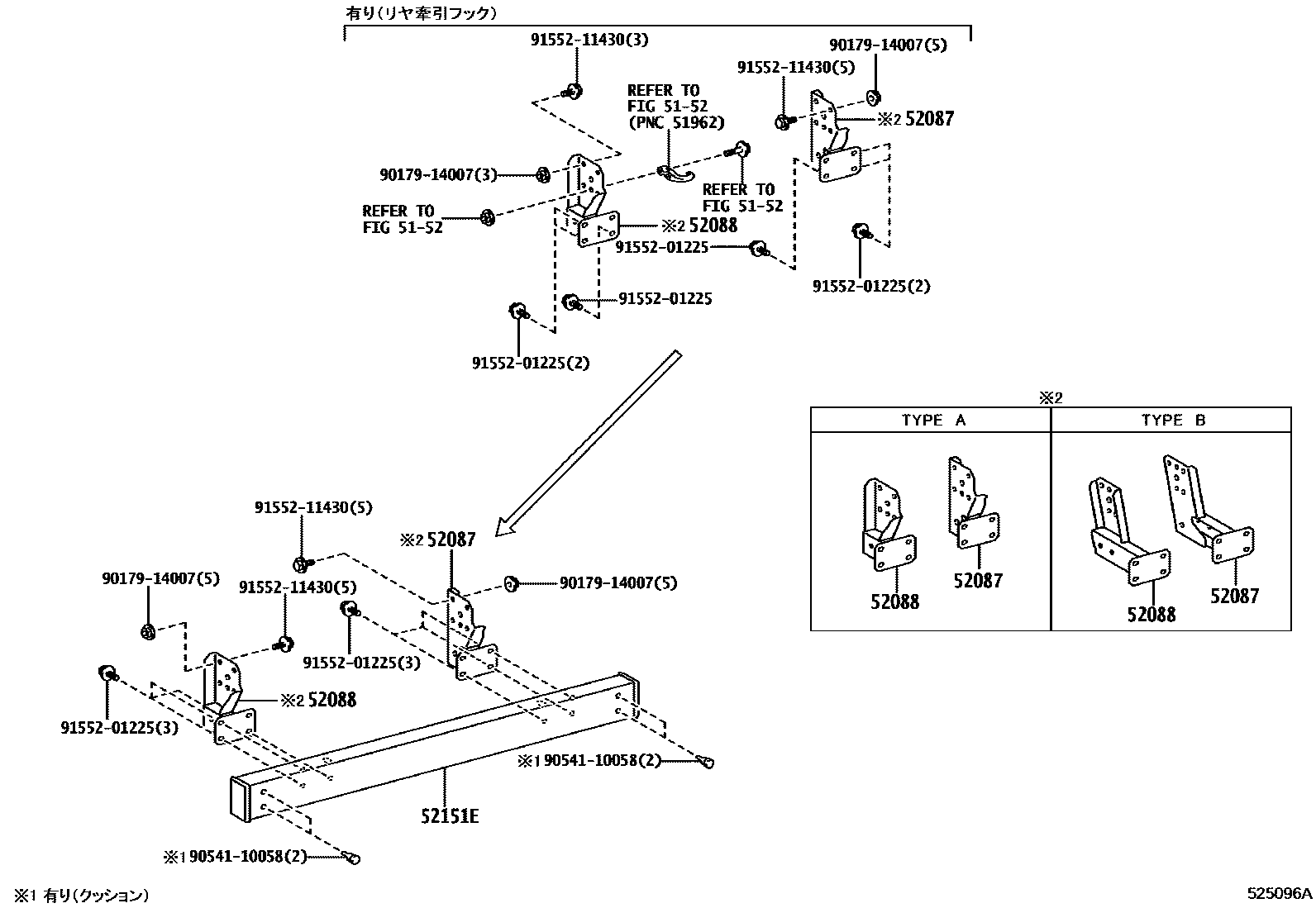 有り(リヤ牽引フック)

91552-11430(3)

90179-14007(5)

91552-11430(5)

REFER TO FIG 51-52 (PNC 51962)

※2 52087

90179-14007(3)

REFER TO FIG 51-52

REFER TO FIG 51-52

※2 52088

91552-01225

91552-01225(2)

91552-01225

91552-01225(2)

※2

| TYPE A | TYPE B |
|---|---|
| 52088 52087 | 52088 52087 |

91552-11430(5)

※2 52087

90179-14007(5)

90179-14007(5)

91552-11430(5)

91552-01225(3)

※2 52088

91552-01225(3)

※1 90541-10058(2)

52151E

※1 90541-10058(2)

※1 有り(クッション)

525096A