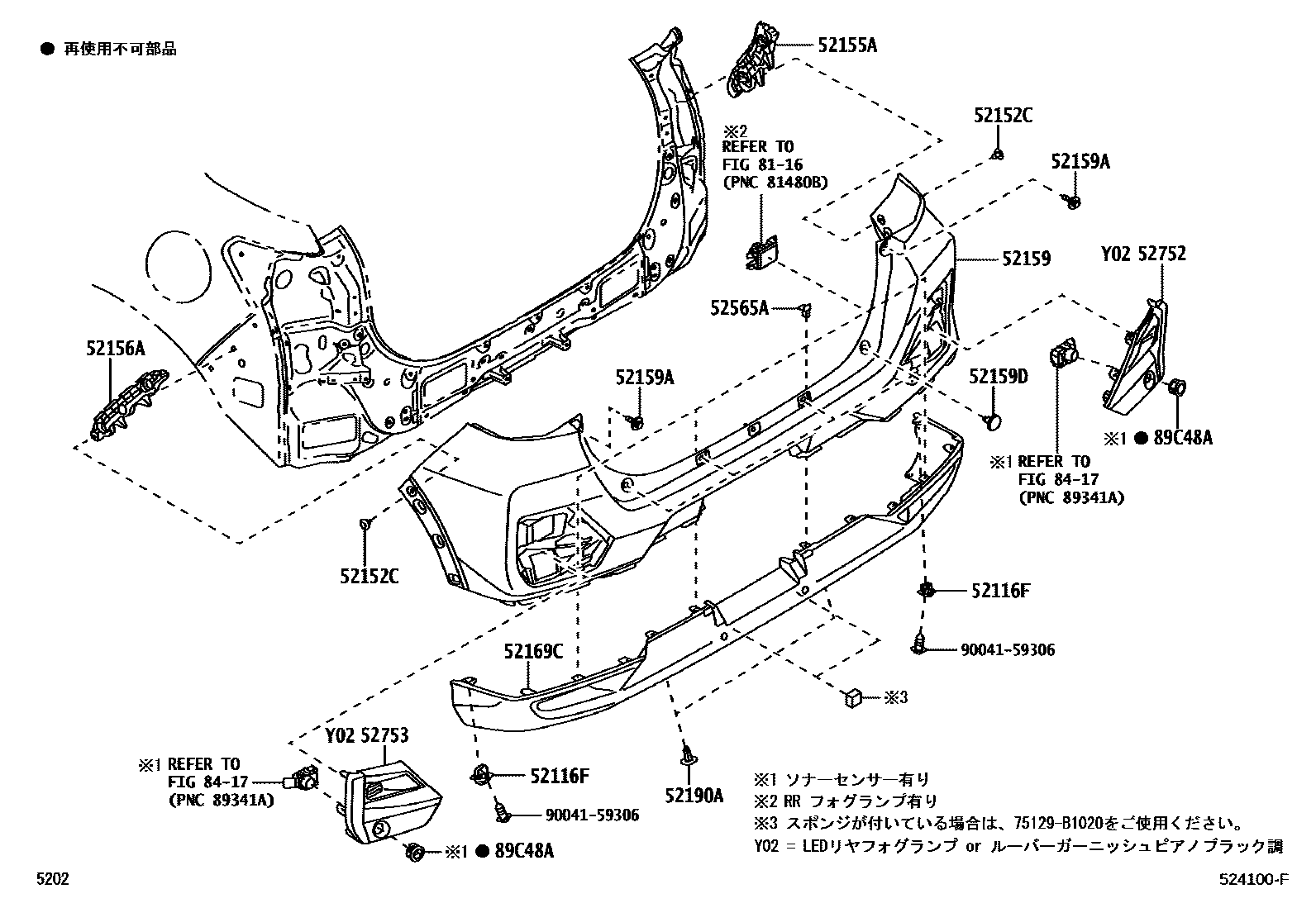 ● 再使用不可部品

52155A

※2
REFER TO
FIG 81-16
(PNC 81480B)

52152C

52159A

52159

Y02 52752

52565A

52156A

52159A

52159D

※1 ● 89C48A

※1 REFER TO
FIG 84-17
(PNC 89341A)

52152C

52116F

90041-59306

52169C

※3

Y02 52753

※1 REFER TO
FIG 84-17
(PNC 89341A)

52116F

52190A

90041-59306

※1 ● 89C48A

※1 ソナーセンサー有り
※2 RR フォグランプ有り
※3 スポンジが付いている場合は、75129-B1020をご使用ください。
Y02 = LEDリヤフォグランプ or ルーバーガーニッシュピアノブラック調

5202

524100-F