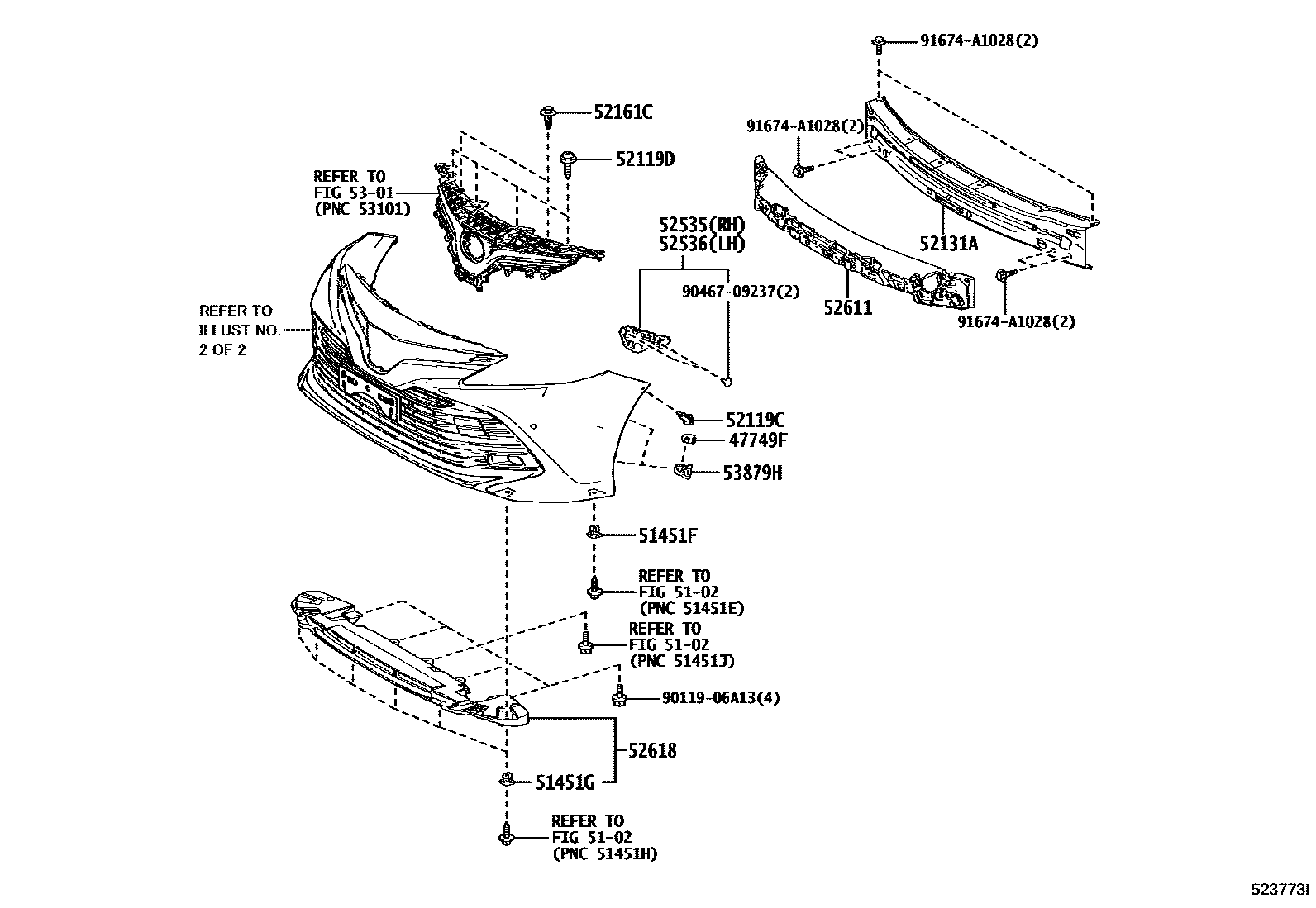 91674-A1028(2)

52161C

91674-A1028(2)

52119D

REFER TO
FIG 53-01
(PNC 53101)

52535(RH)
52536(LH)

52131A

90467-09237(2)

52611

91674-A1028(2)

REFER TO
ILLUST NO.
2 OF 2

52119C

47749F

53879H

51451F

REFER TO
FIG 51-02
(PNC 51451E)

REFER TO
FIG 51-02
(PNC 51451J)

90119-06A13(4)

52618

51451G

REFER TO
FIG 51-02
(PNC 51451H)

523773I