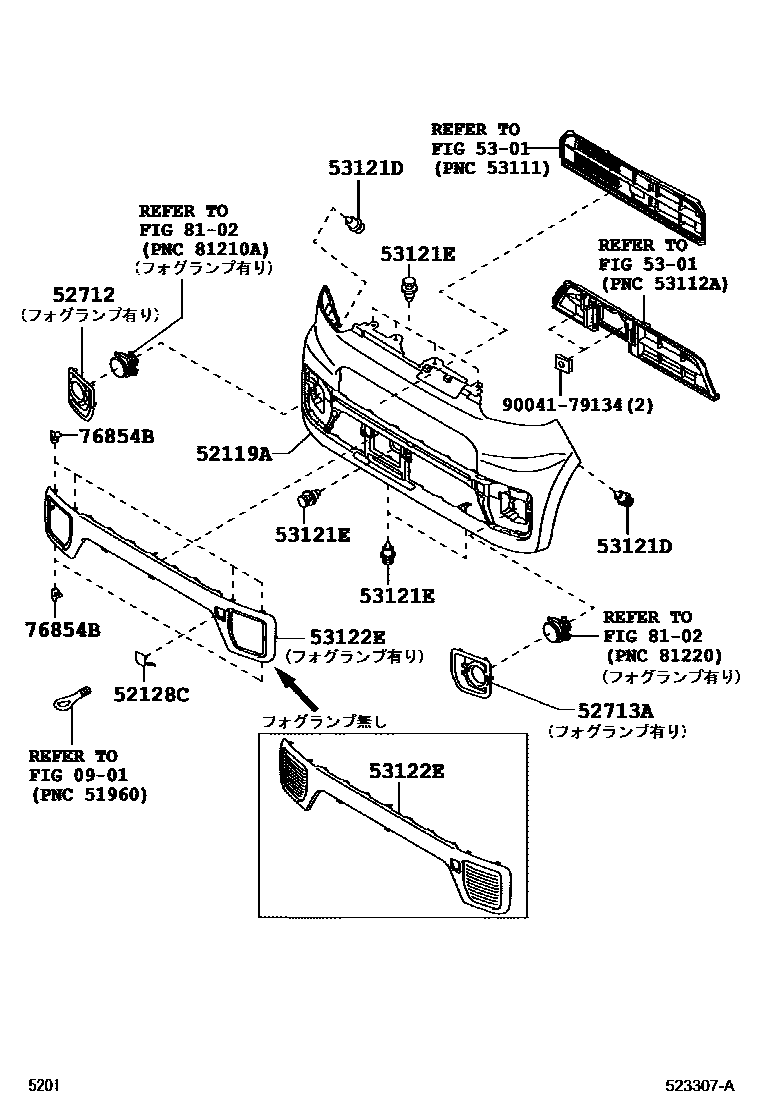 REFER TO
FIG 53-01
(PNC 53111)

53121D

REFER TO
FIG 81-02
(PNC 81210A)
(フォグランプ有り)

53121E

REFER TO
FIG 53-01
(PNC 53112A)

52712
(フォグランプ有り)

90041-79134(2)

76854B

52119A

53121E

53121D

53121E

76854B

53122E
(フォグランプ有り)

REFER TO
FIG 81-02
(PNC 81220)
(フォグランプ有り)

52128C

52713A
(フォグランプ有り)

フォグランプ無し

REFER TO
FIG 09-01
(PNC 51960)

53122E

5201

523307-A