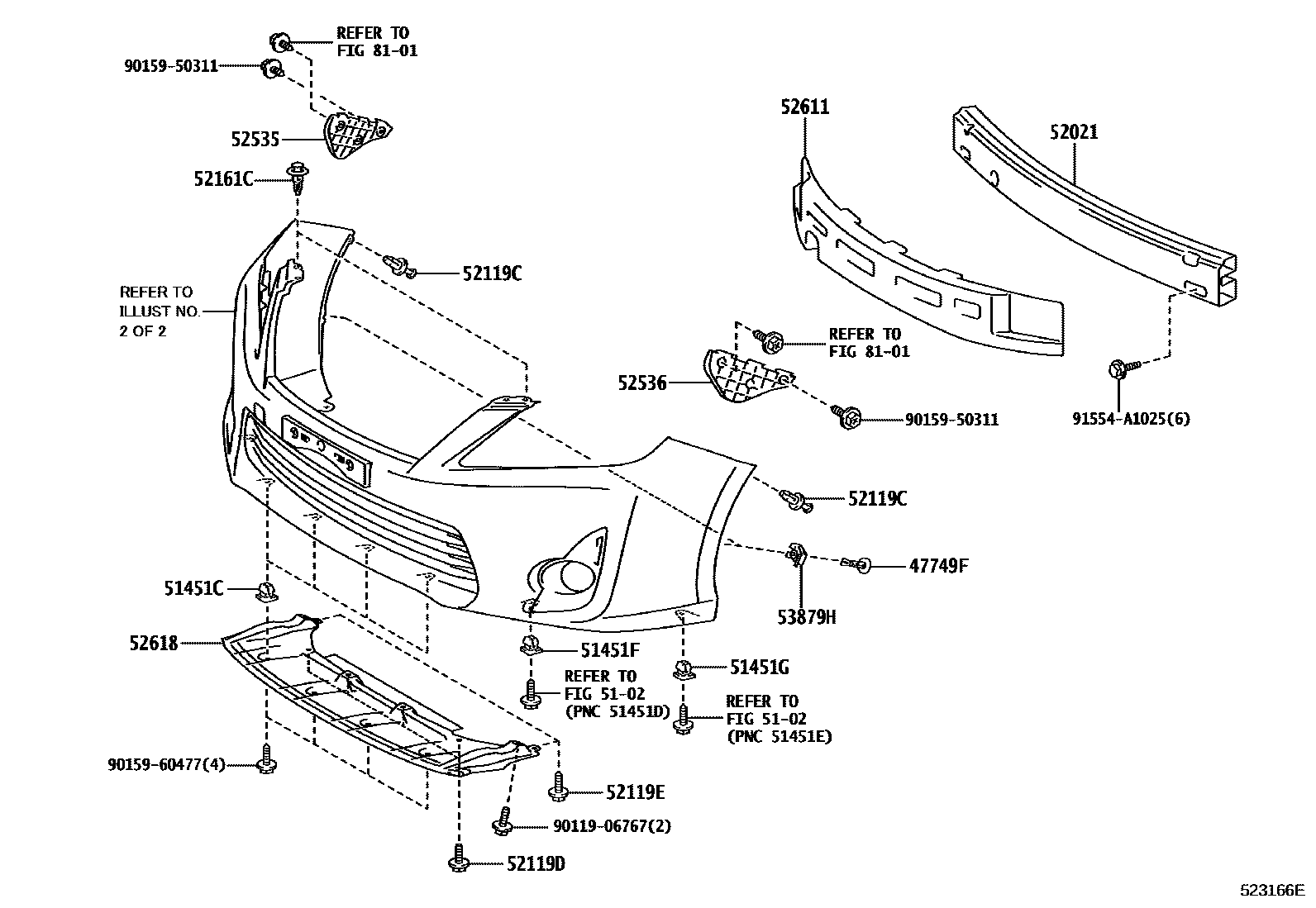 REFER TO
FIG 81-01

90159-50311

52535

52161C

52119C

REFER TO
ILLUST NO.
2 OF 2

52611

52021

REFER TO
FIG 81-01

52536

90159-50311

91554-A1025(6)

52119C

47749F

53879H

51451C

52618

51451F

51451G

REFER TO
FIG 51-02
(PNC 51451D)

REFER TO
FIG 51-02
(PNC 51451E)

90159-60477(4)

52119E

90119-06767(2)

52119D

523166E